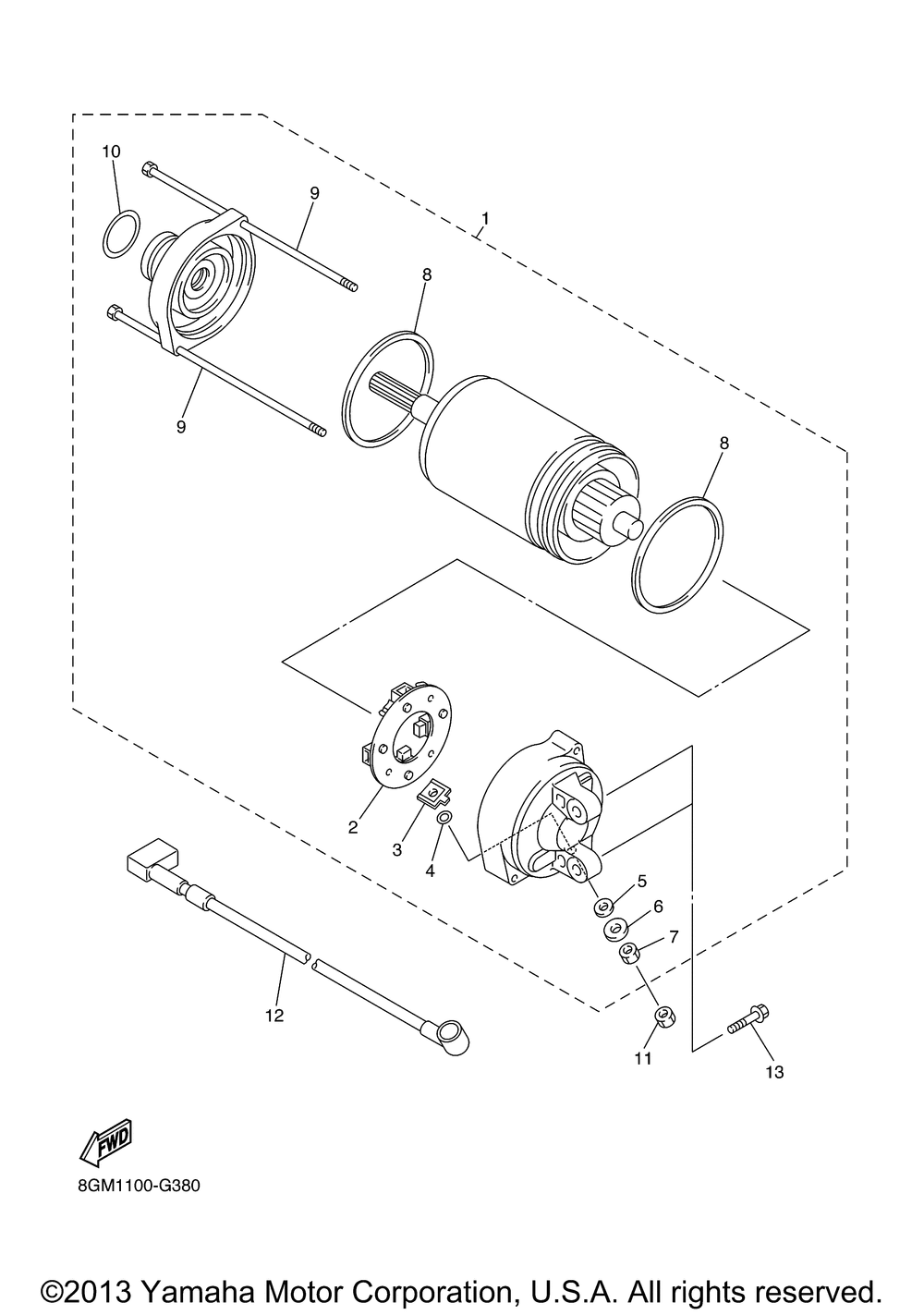 10
9
1
8
9
8
2
3
4
5
6
7
12
11
13
FWD
8GM1100-G380

©2013 Yamaha Motor Corporation, U.S.A. All rights reserved.