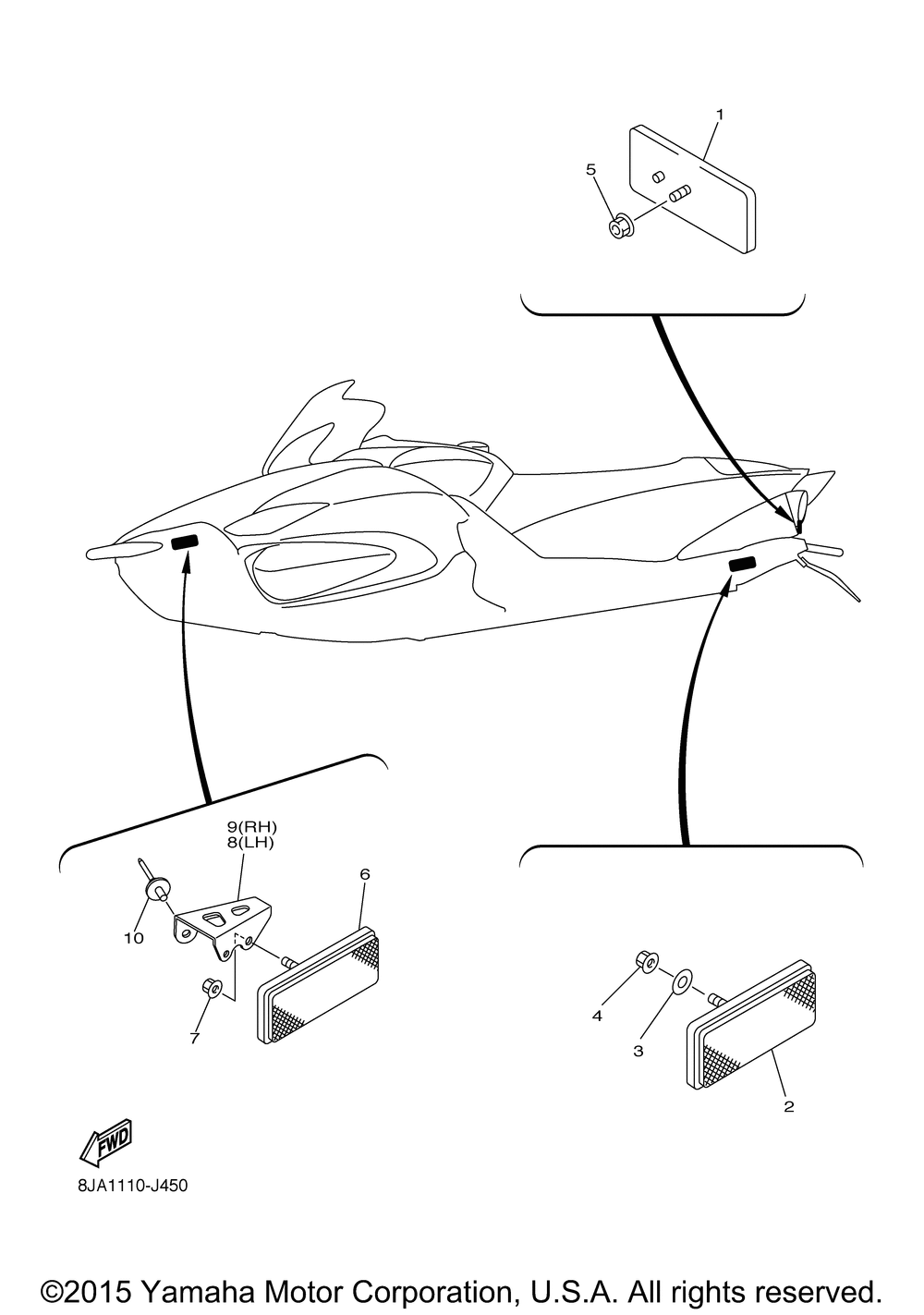 1
5
9(RH)
8(LH)
6
10
7
4
3
2
FWD
8JA1110-J450
©2015 Yamaha Motor Corporation, U.S.A. All rights reserved.