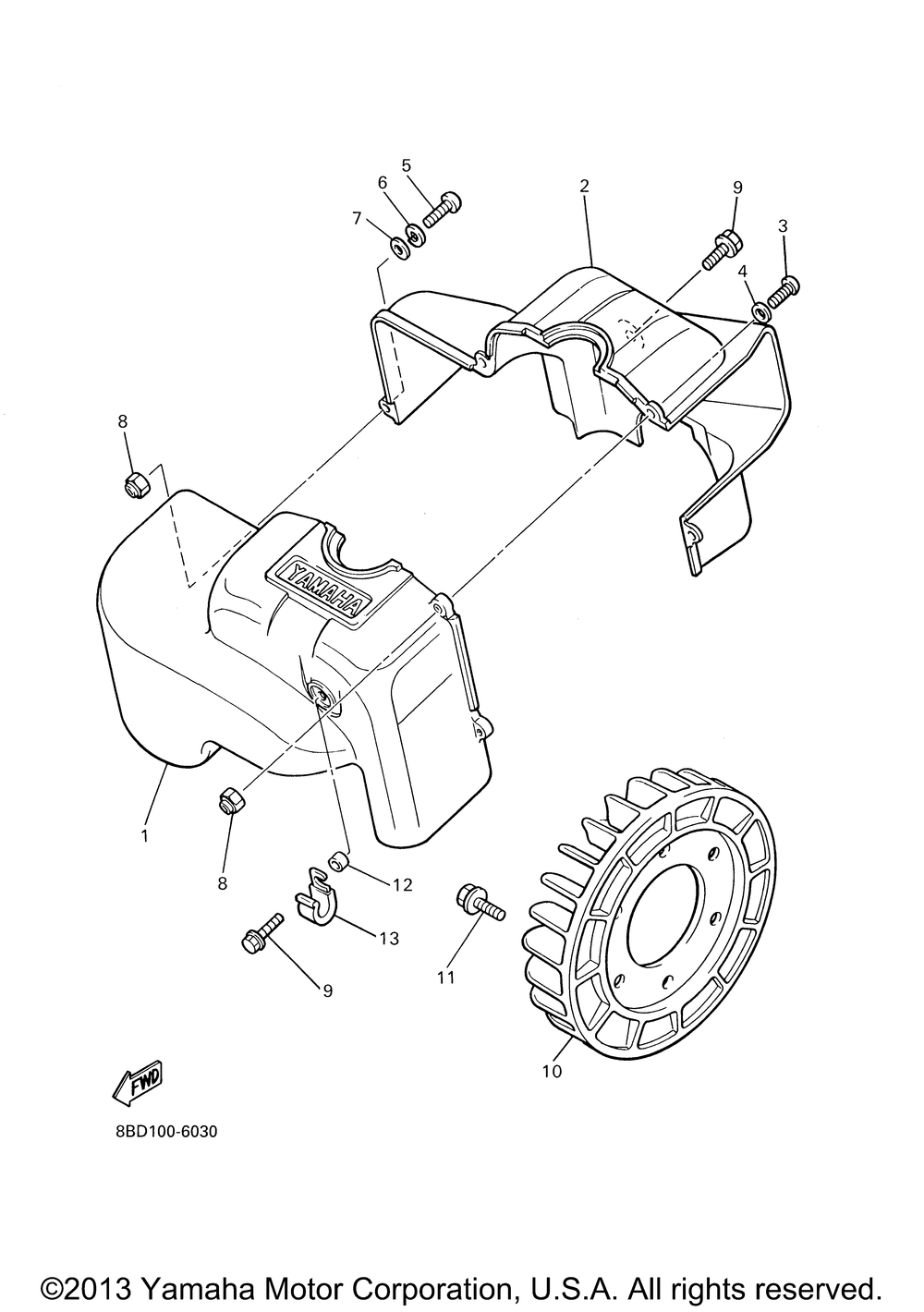 5
6
7
2
9
3
4
8
YAMAHA
1
8
12
13
9
11
10
FWD
8BD100-6030

©2013 Yamaha Motor Corporation, U.S.A. All rights reserved.