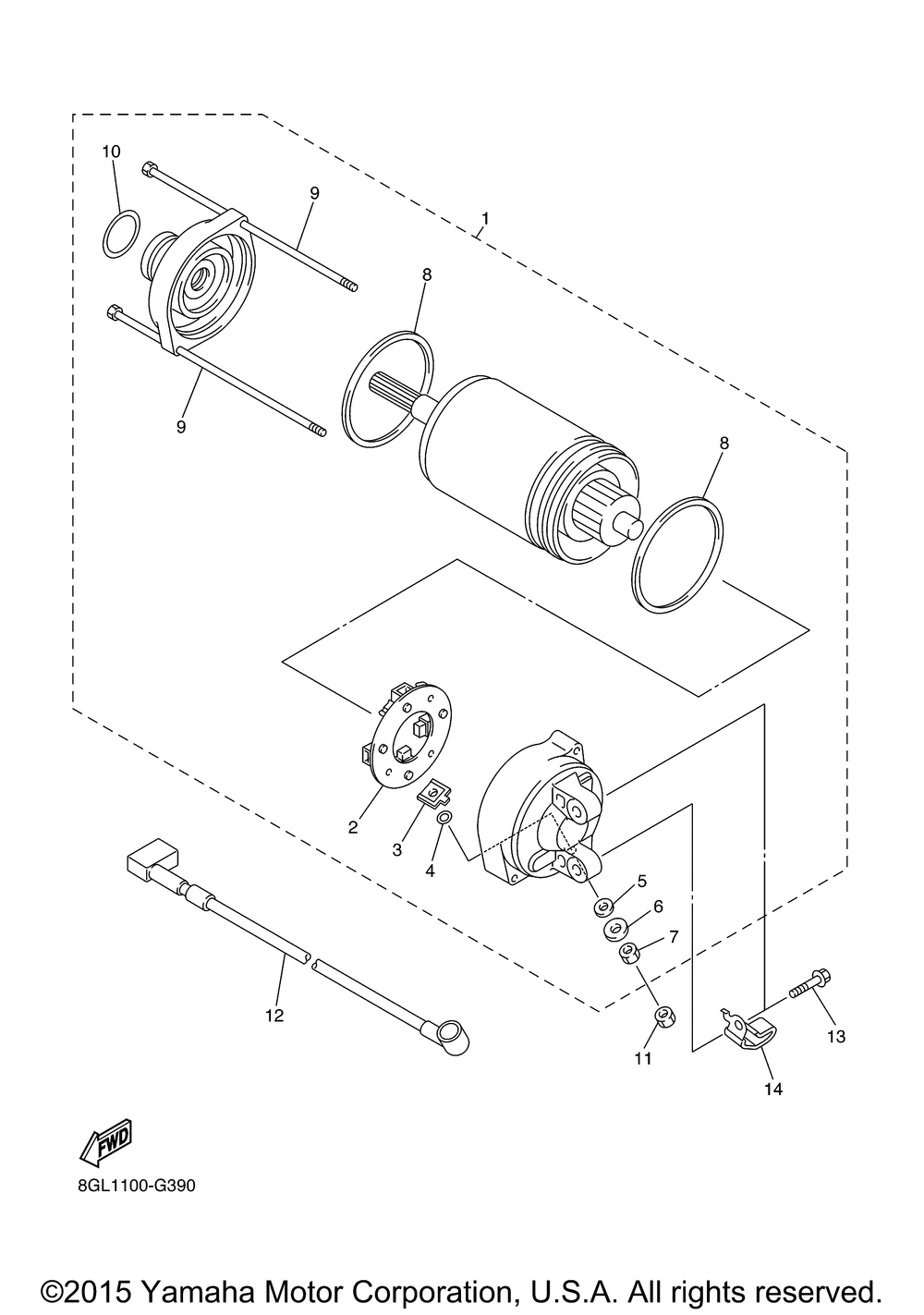 10
9
1
8
9
8
2
3
4
5
6
7
12
11
13
14
FWD
8GL1100-G390

©2015 Yamaha Motor Corporation, U.S.A. All rights reserved.