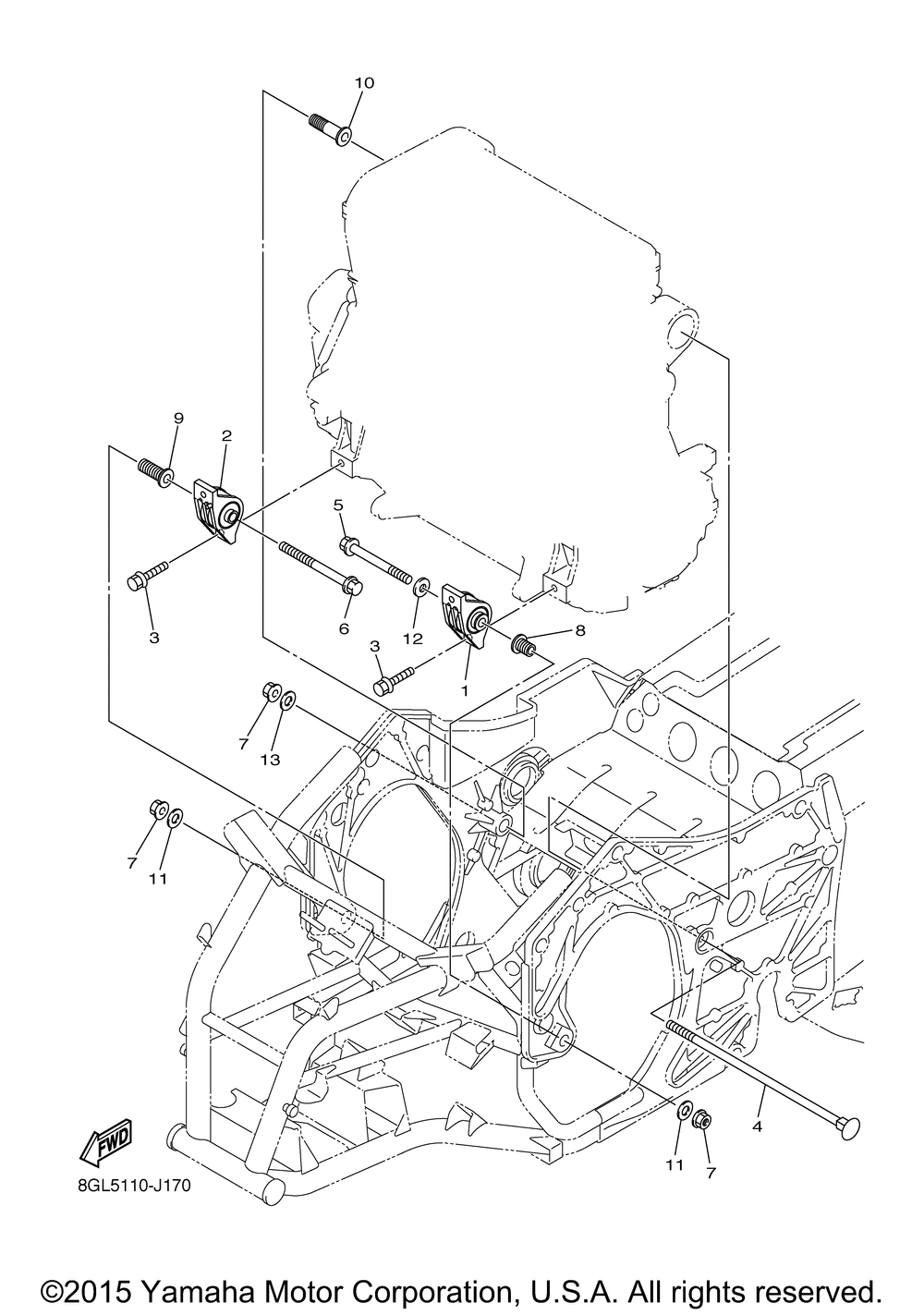 10

9
2

5

3
6
12
8
3
1

7
13

7
11

4

11
7

FWD

8GL5110-J170

©2015 Yamaha Motor Corporation, U.S.A. All rights reserved.