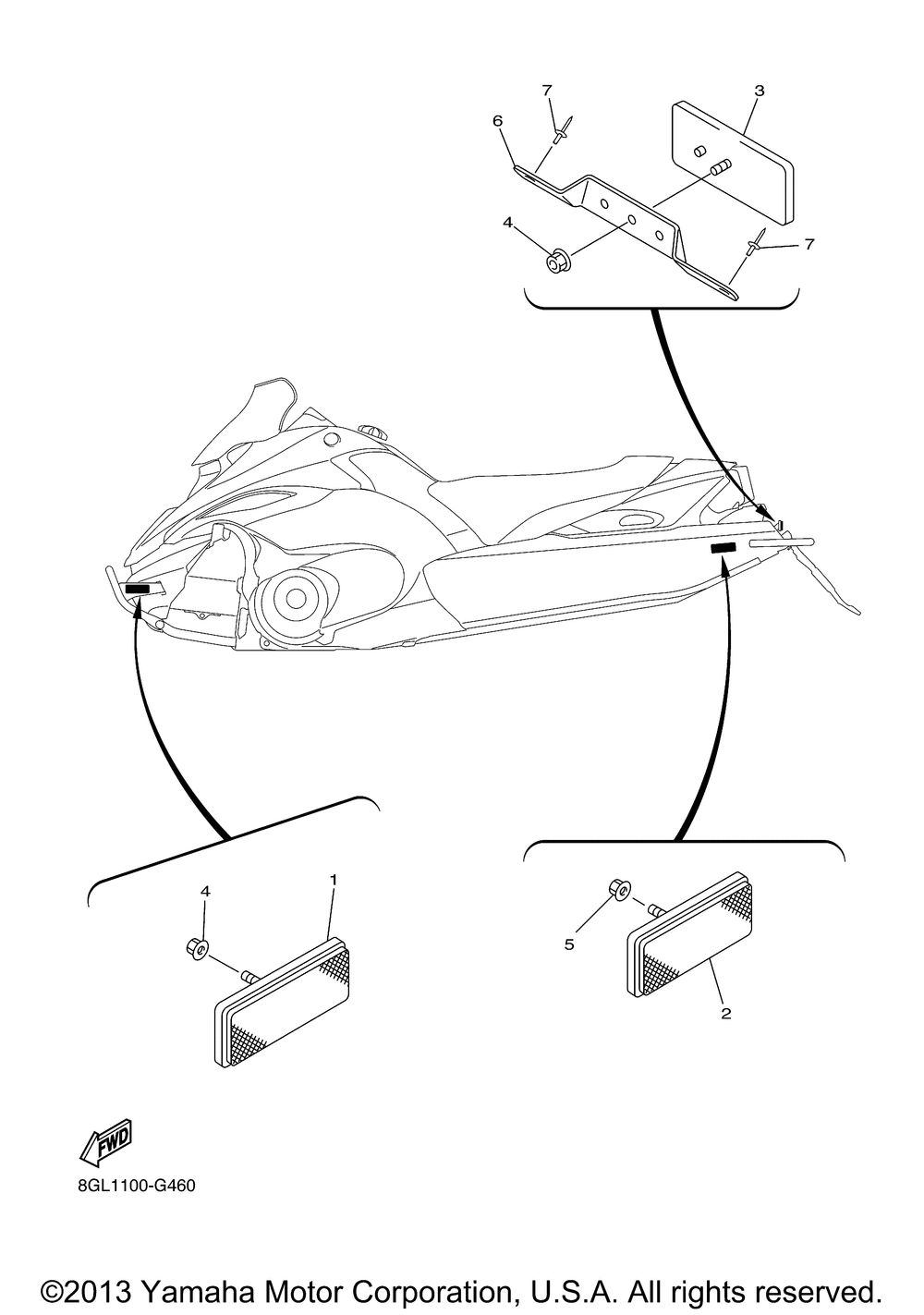 7
3
6
4
7
4
1
5
2
FWD
8GL1100-G460
©2013 Yamaha Motor Corporation, U.S.A. All rights reserved.