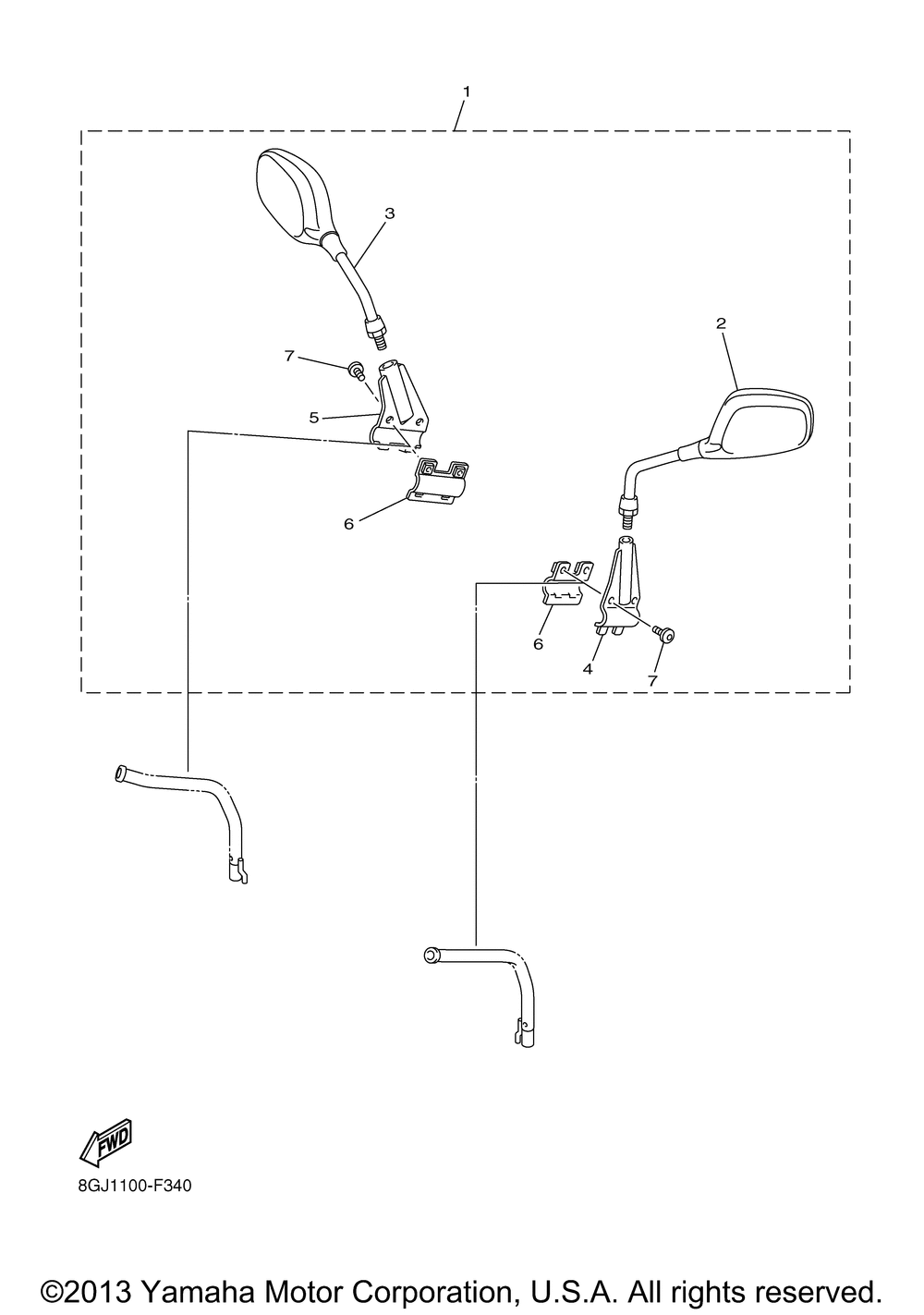 1

3

2

7

5

6

6

4

7

FWD

8GJ1100-F340

©2013 Yamaha Motor Corporation, U.S.A. All rights reserved.