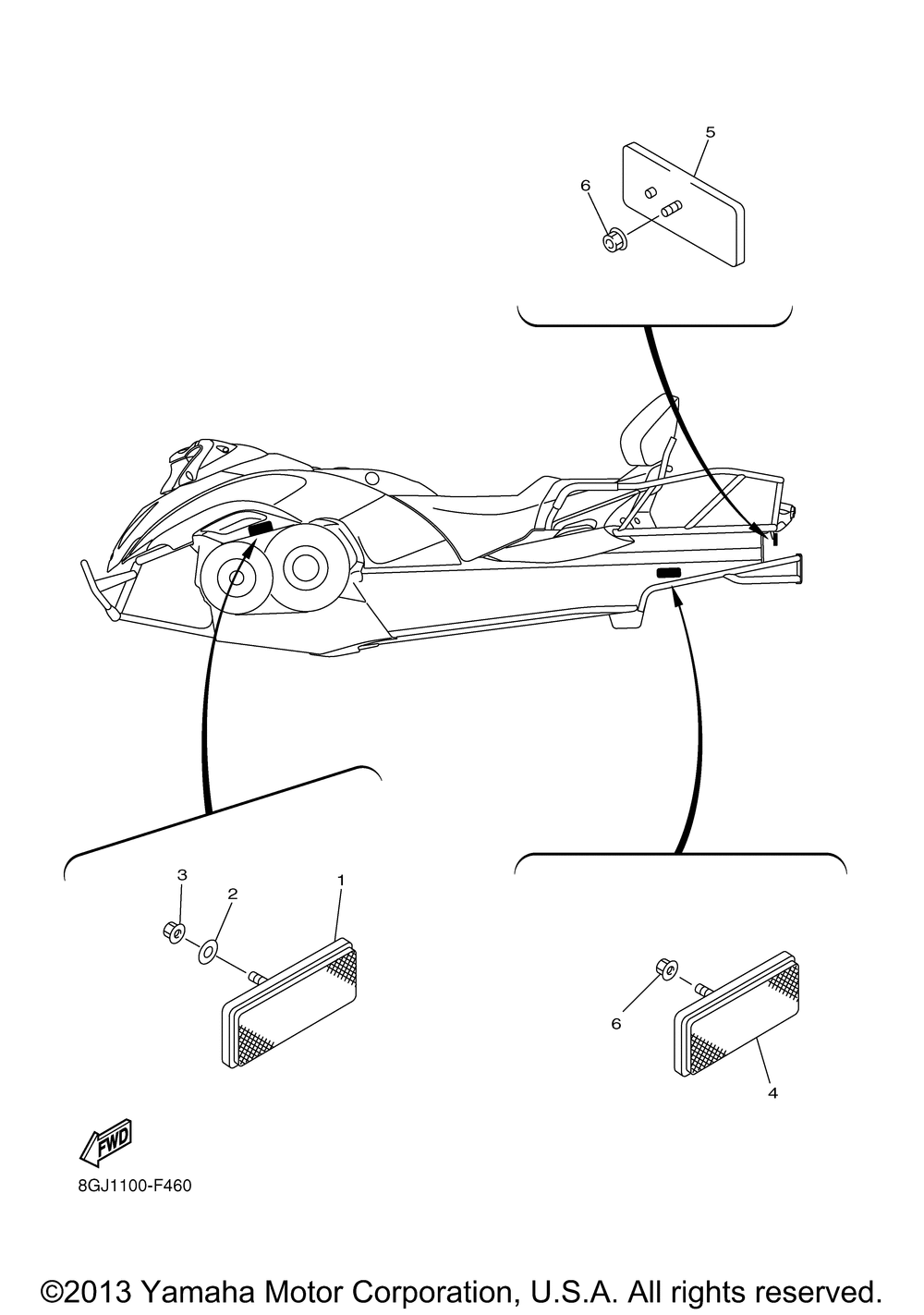 5
6
3
2
1
6
4
FWD
8GJ1100-F460
©2013 Yamaha Motor Corporation, U.S.A. All rights reserved.