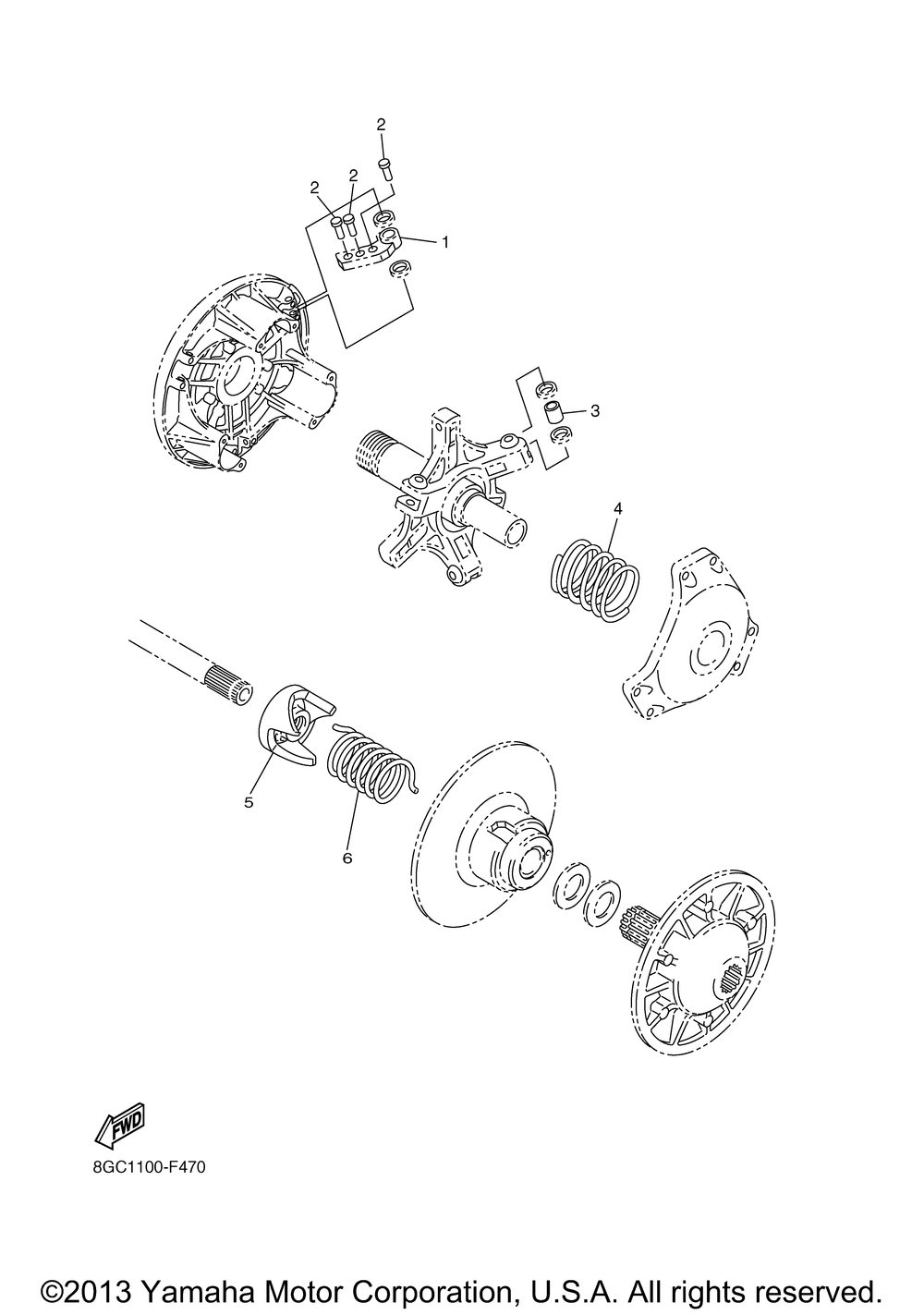 2
2
2
1
3
4
5
6
FWD
8GC1100-F470
©2013 Yamaha Motor Corporation, U.S.A. All rights reserved.