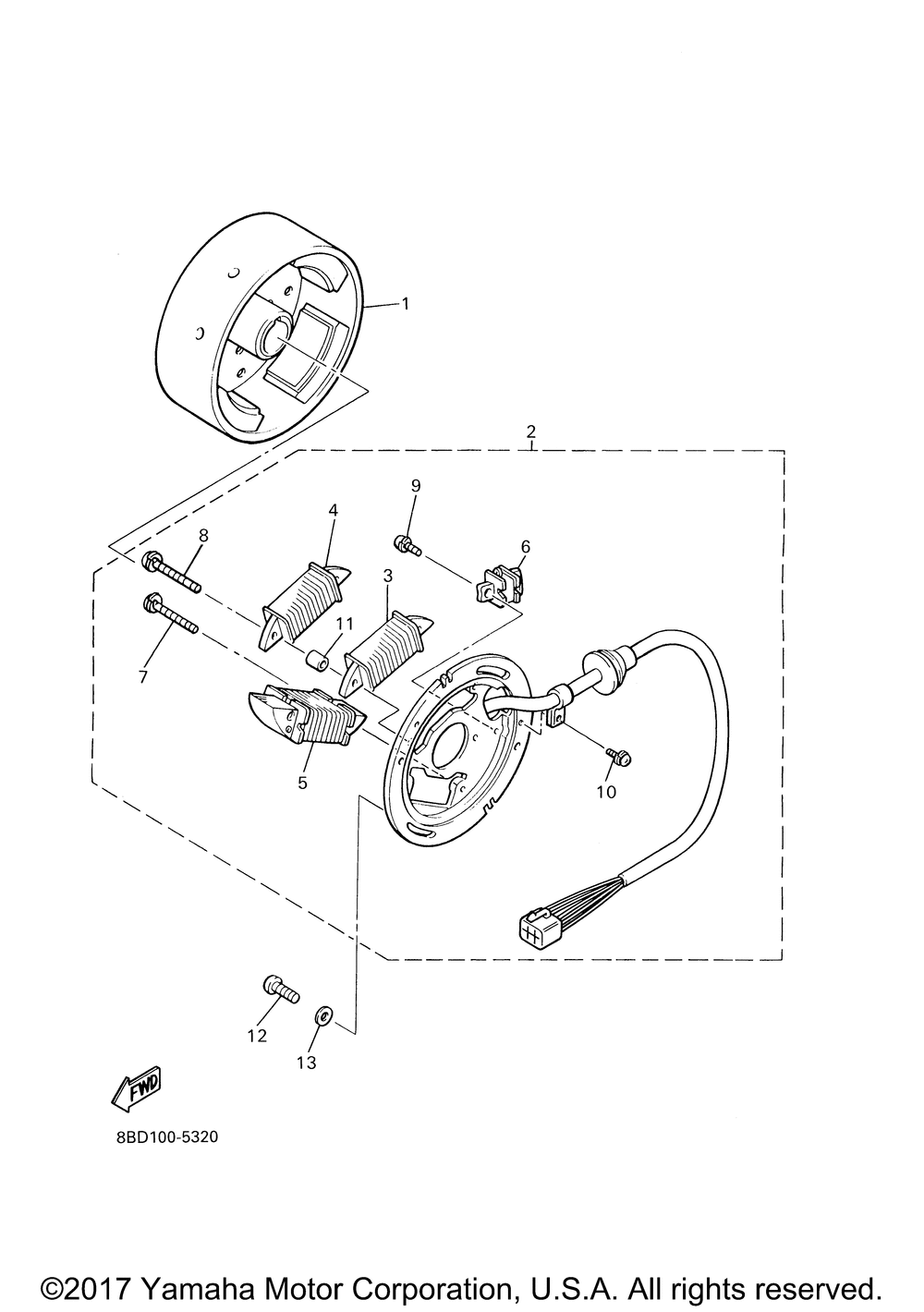 1
2
9
4
8
6
3
11
7
5
10
12
13
FWD
8BD100-5320

©2017 Yamaha Motor Corporation, U.S.A. All rights reserved.