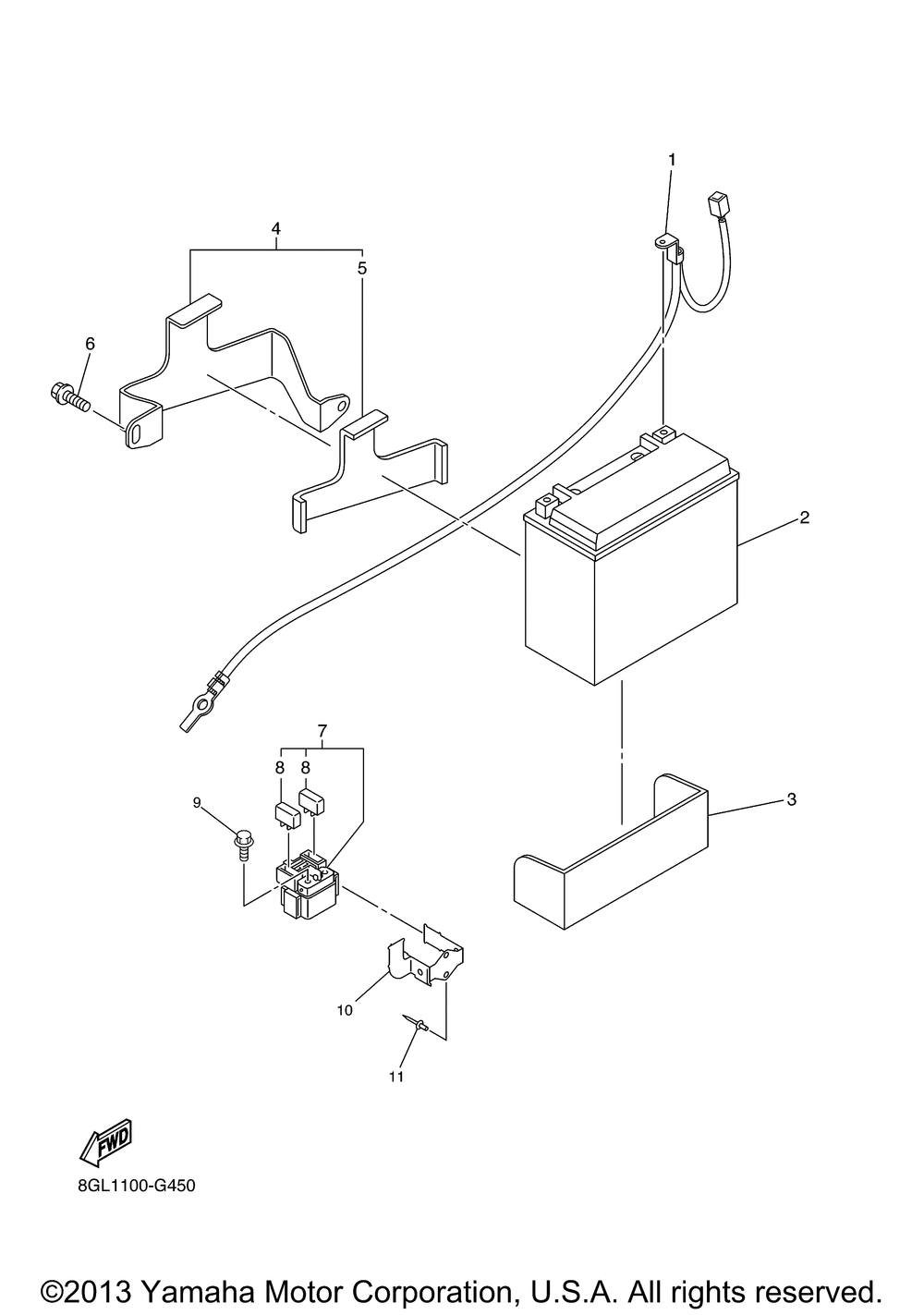 1
4
5
6
2
7
8
8
9
3
10
11
FWD
8GL1100-G450
©2013 Yamaha Motor Corporation, U.S.A. All rights reserved.