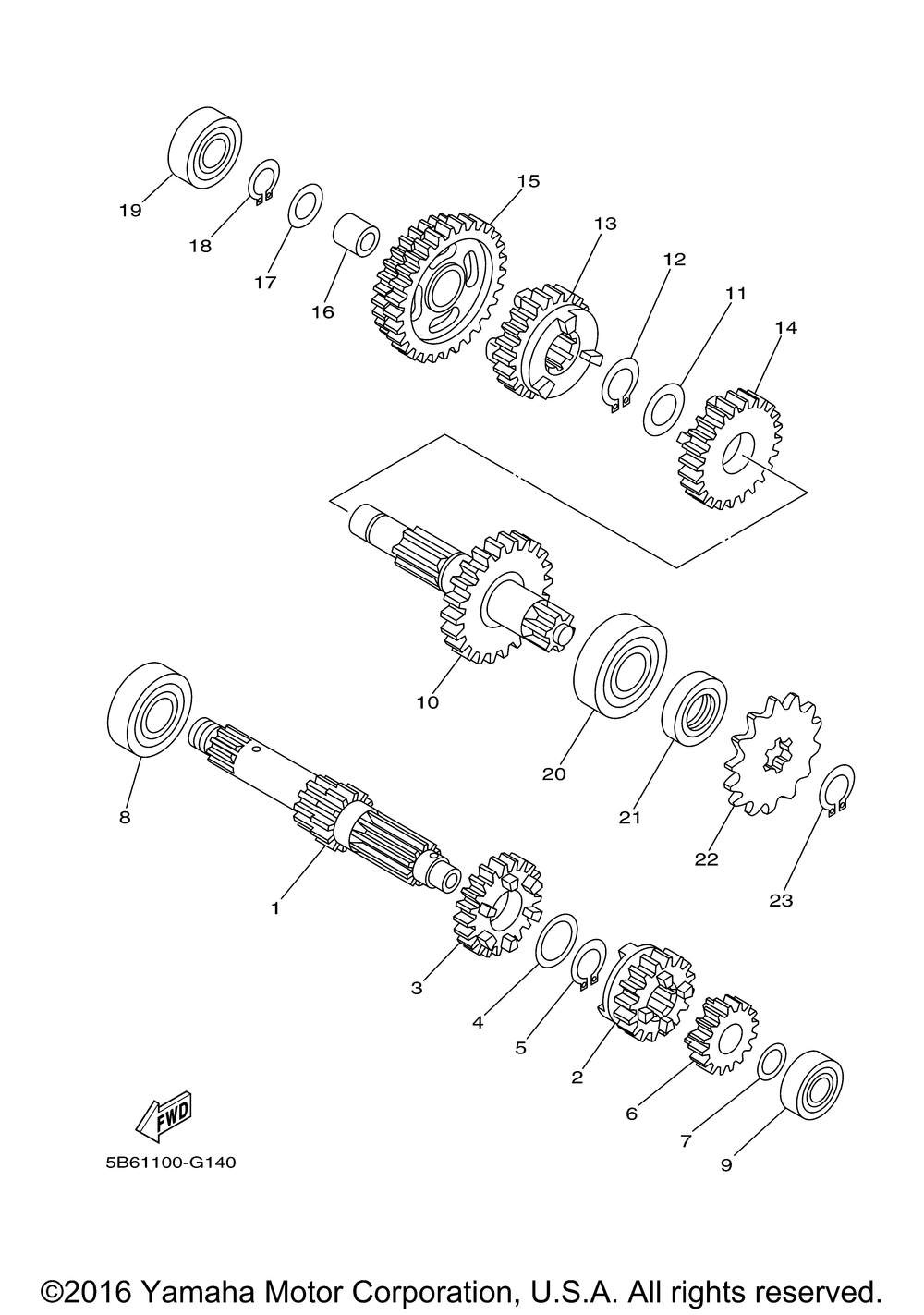 19
18
17
16
15
13
12
11
14
10
20
21
22
23
8
1
3
4
5
2
6
7
9
FWD
5B61100-G140

©2016 Yamaha Motor Corporation, U.S.A. All rights reserved.