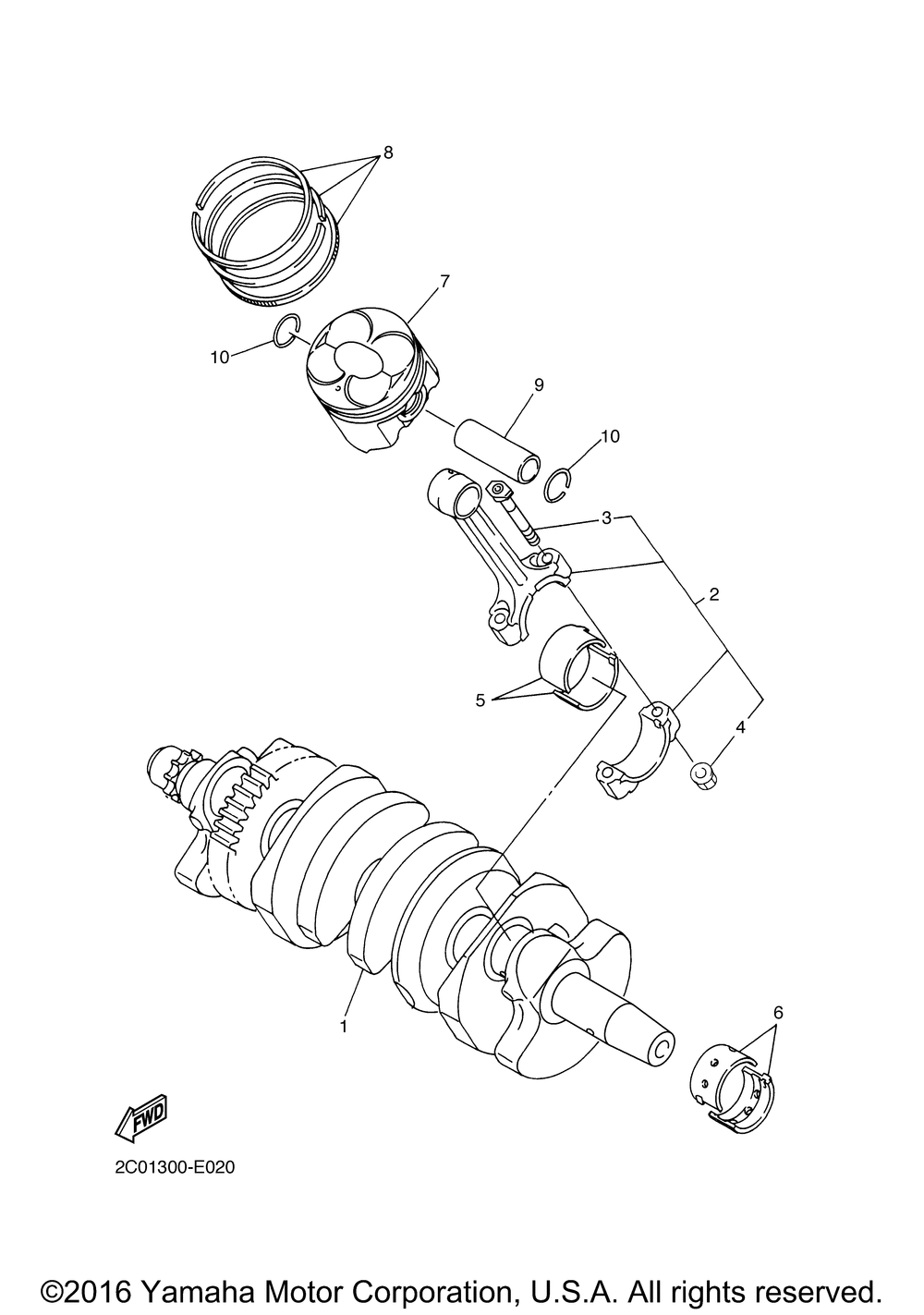 8
7
10
9
10
3
2
5
4
1
6
FWD
2C01300-E020
©2016 Yamaha Motor Corporation, U.S.A. All rights reserved.