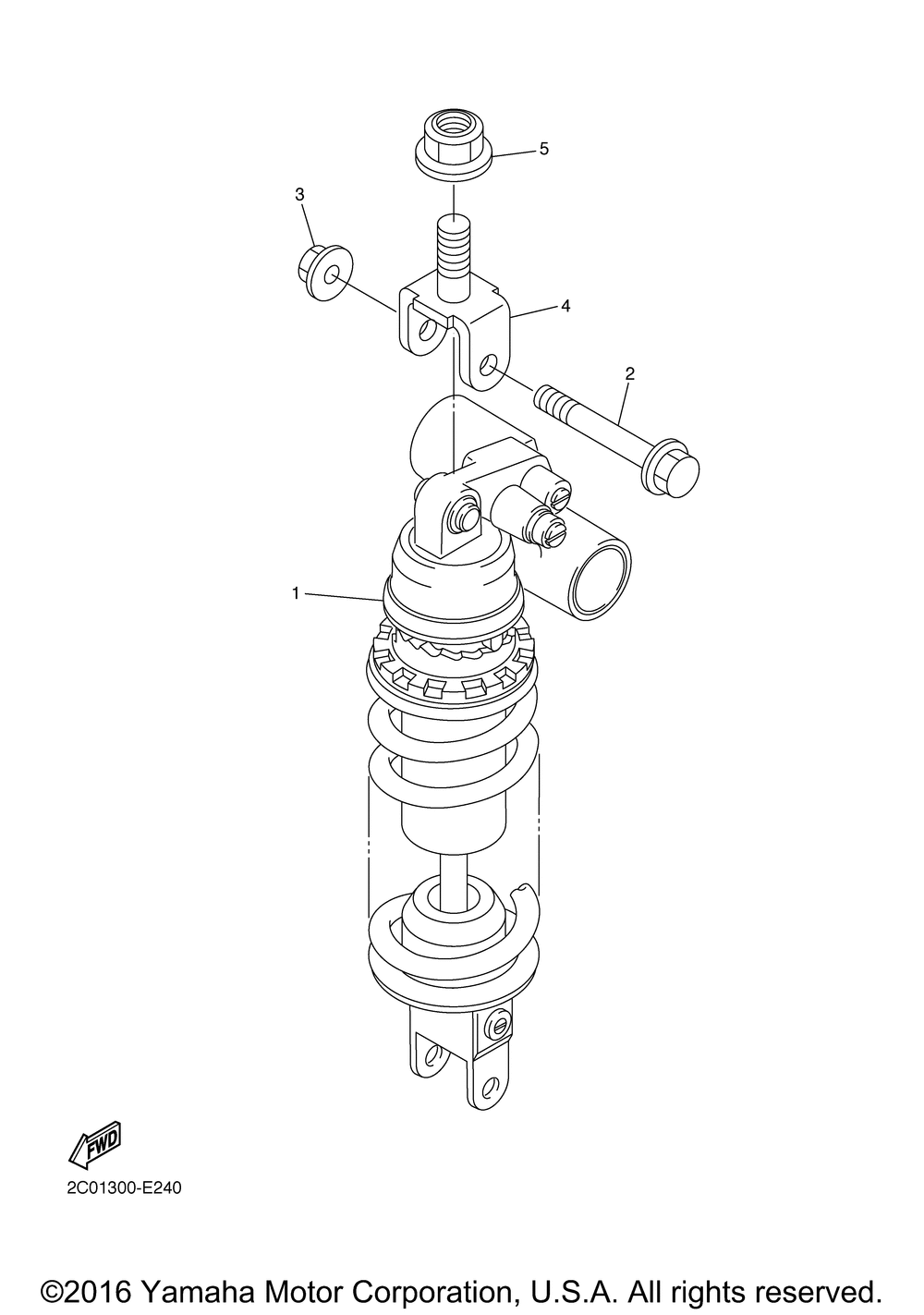 5

3

4

2

1

FWD

2C01300-E240

©2016 Yamaha Motor Corporation, U.S.A. All rights reserved.