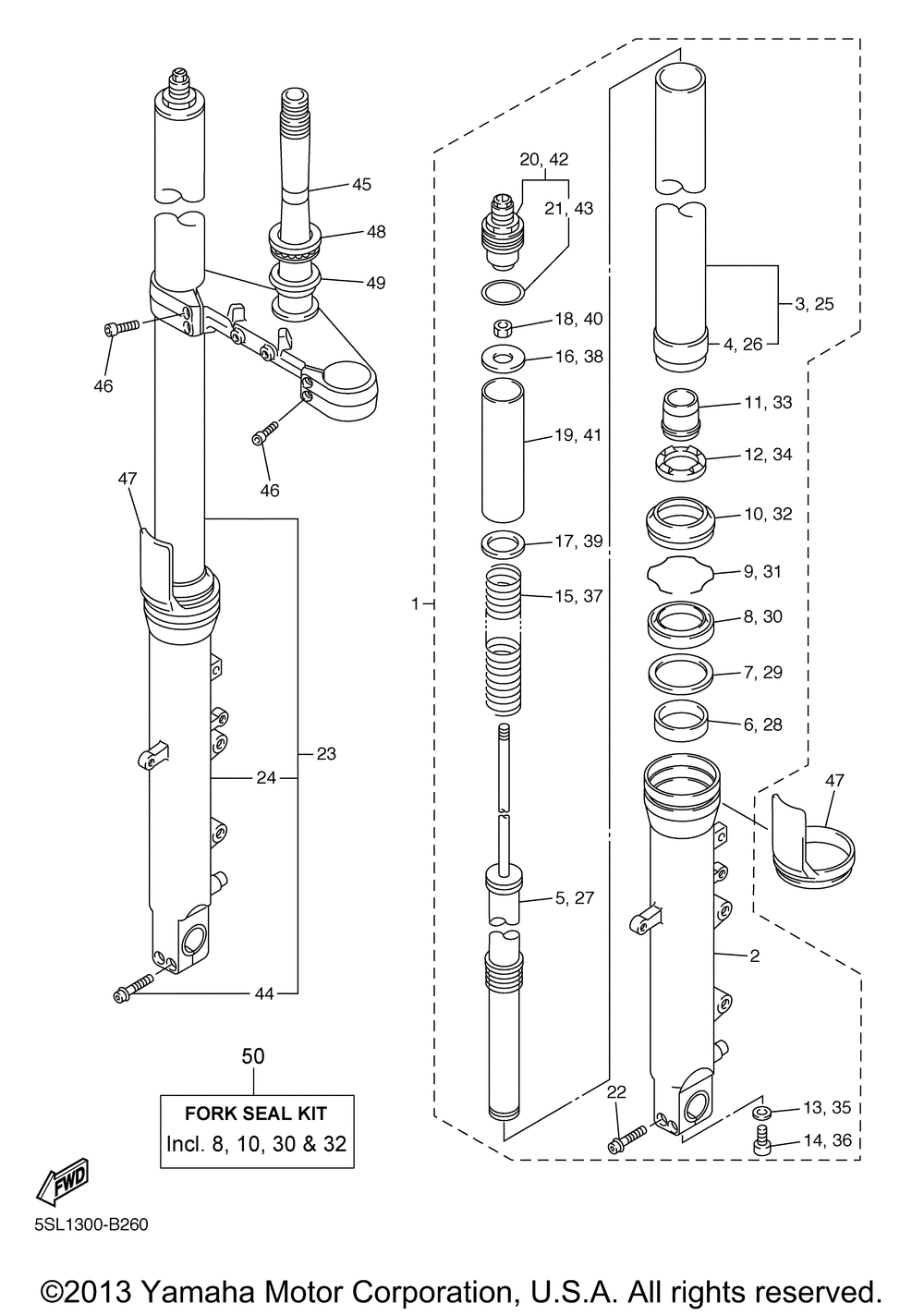 45
48
49
46
46
47
23
24
44
50
FORK SEAL KIT
Incl. 8, 10, 30 & 32
FWD
5SL1300-B260
20, 42
21, 43
18, 40
16, 38
19, 41
17, 39
15, 37
1
5, 27
22
3, 25
4, 26
11, 33
12, 34
10, 32
9, 31
8, 30
7, 29
6, 28
47
2
13, 35
14, 36
©2013 Yamaha Motor Corporation, U.S.A. All rights reserved.