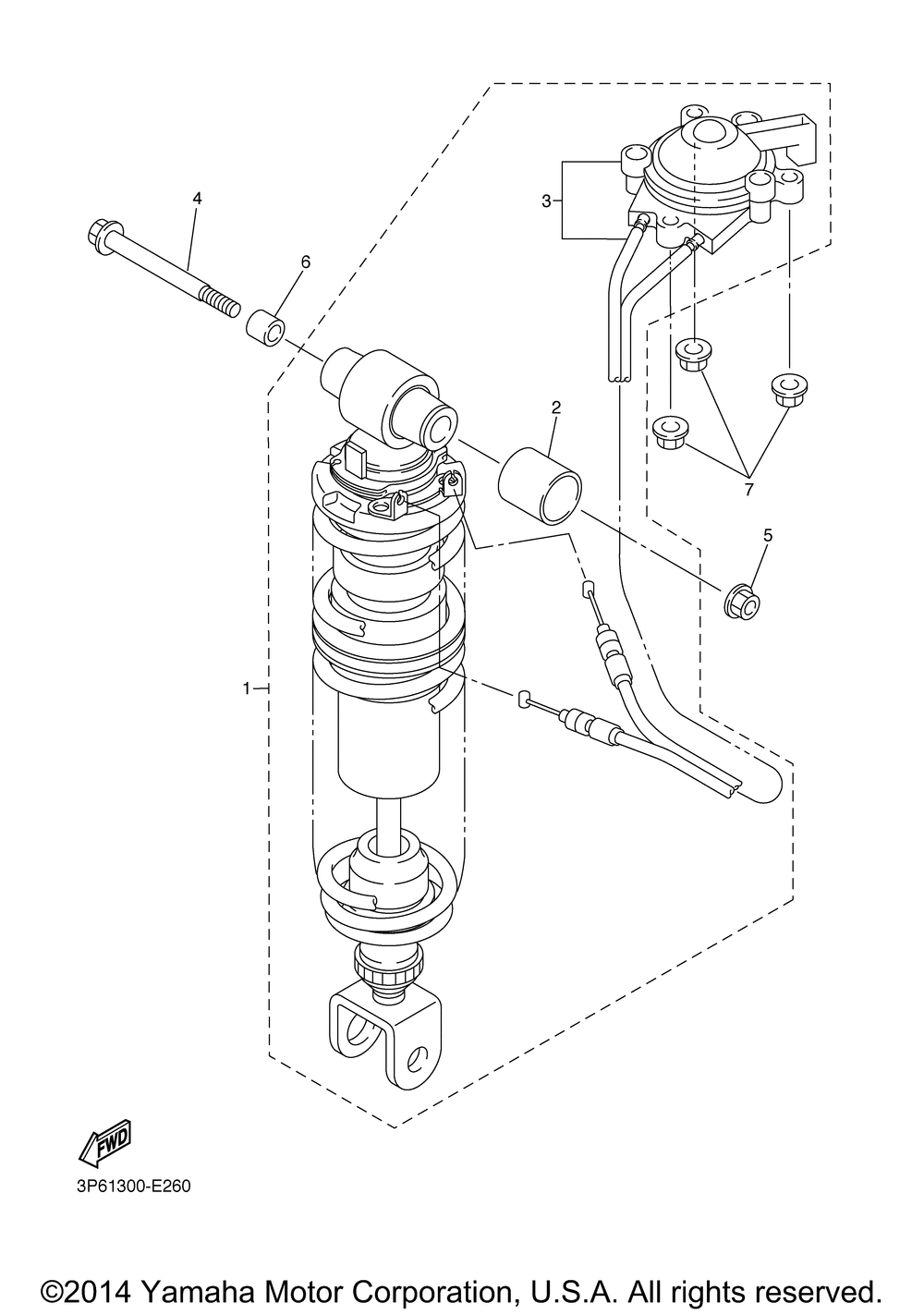 4
6
3
2
7
5
1
FWD
3P61300-E260
©2014 Yamaha Motor Corporation, U.S.A. All rights reserved.