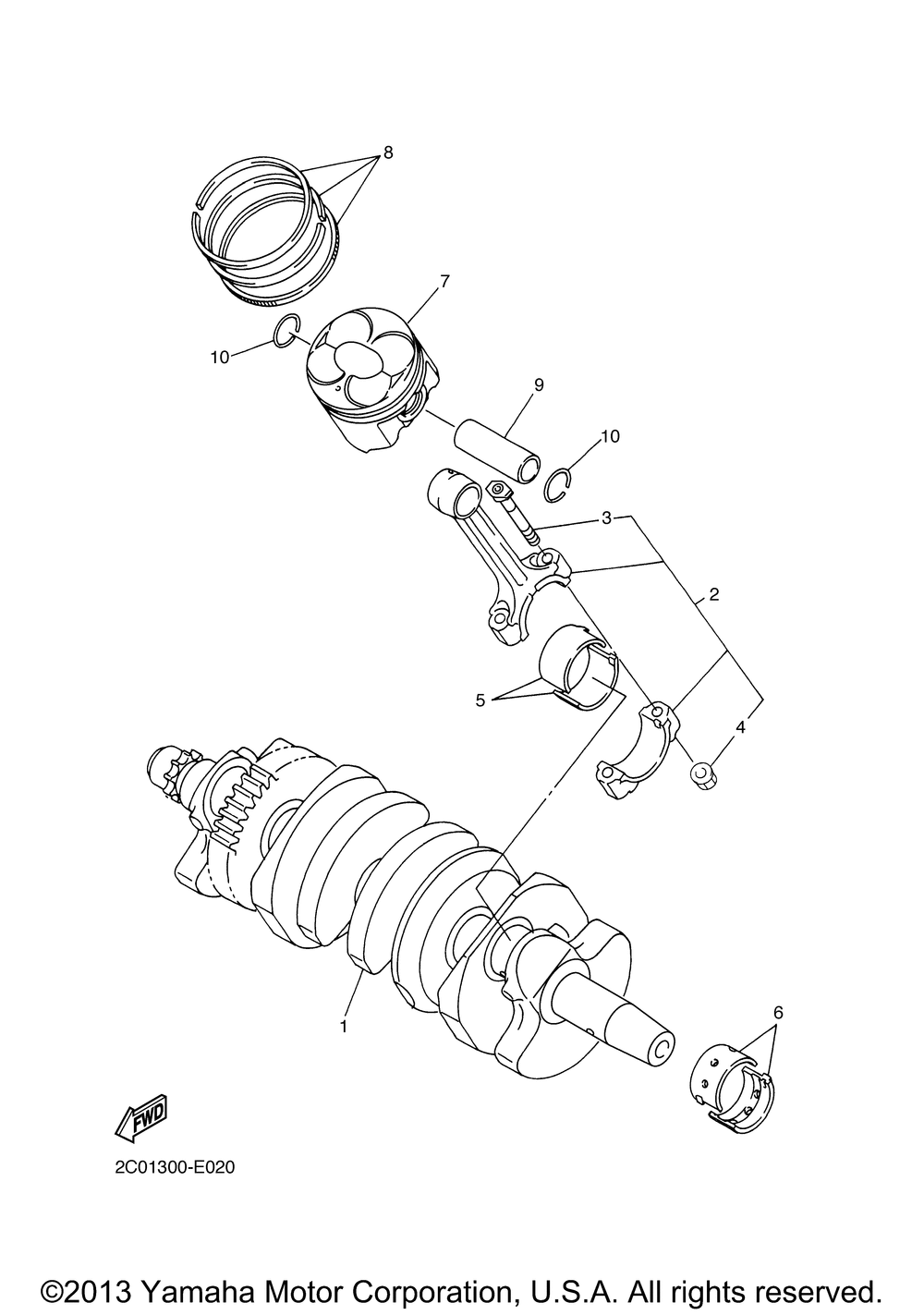 8

7

10

9

10

3

2

5

4

1

6

FWD

2C01300-E020

©2013 Yamaha Motor Corporation, U.S.A. All rights reserved.