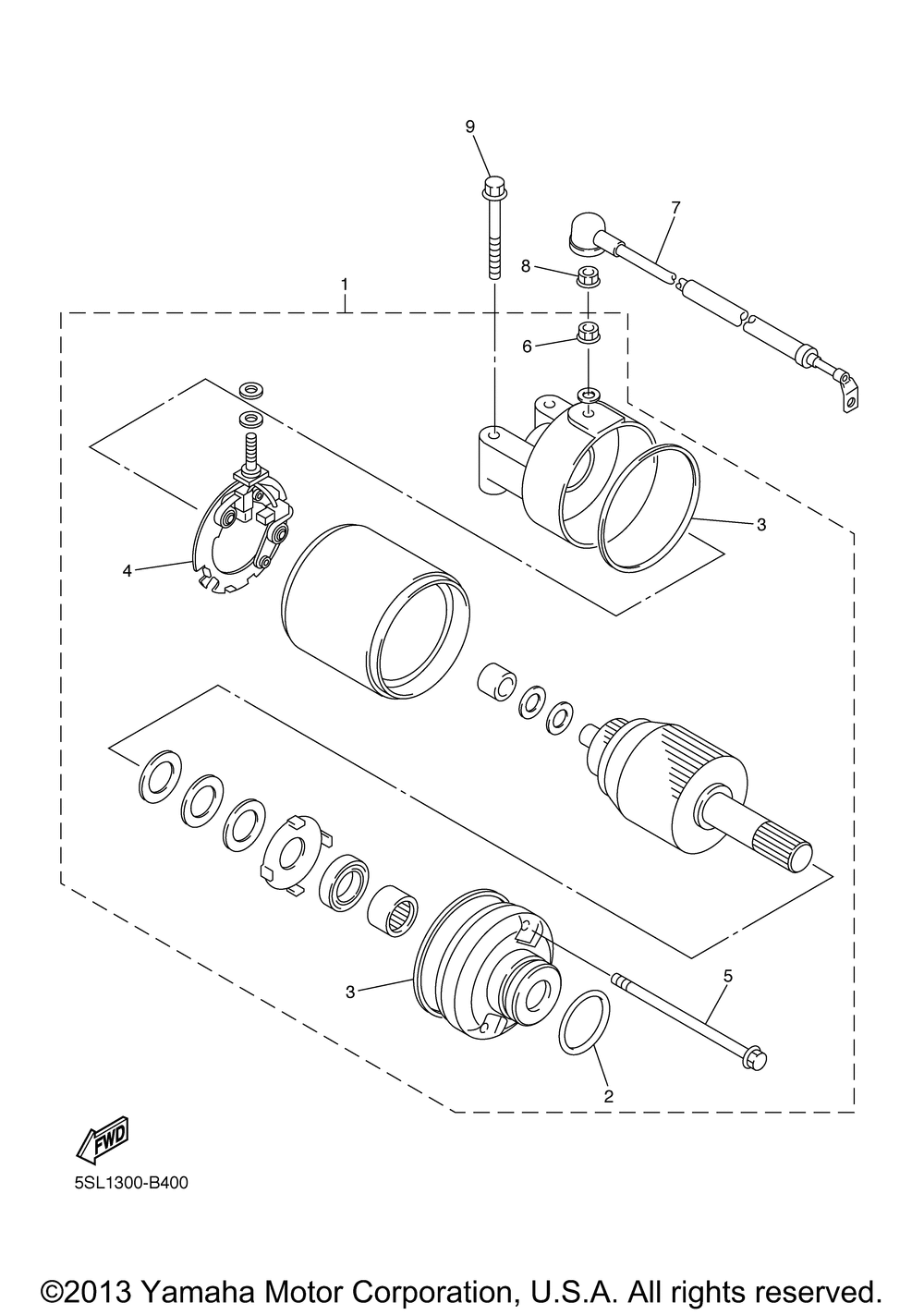 9
7
8
1
6
3
4
3
5
2
FWD
5SL1300-B400

©2013 Yamaha Motor Corporation, U.S.A. All rights reserved.