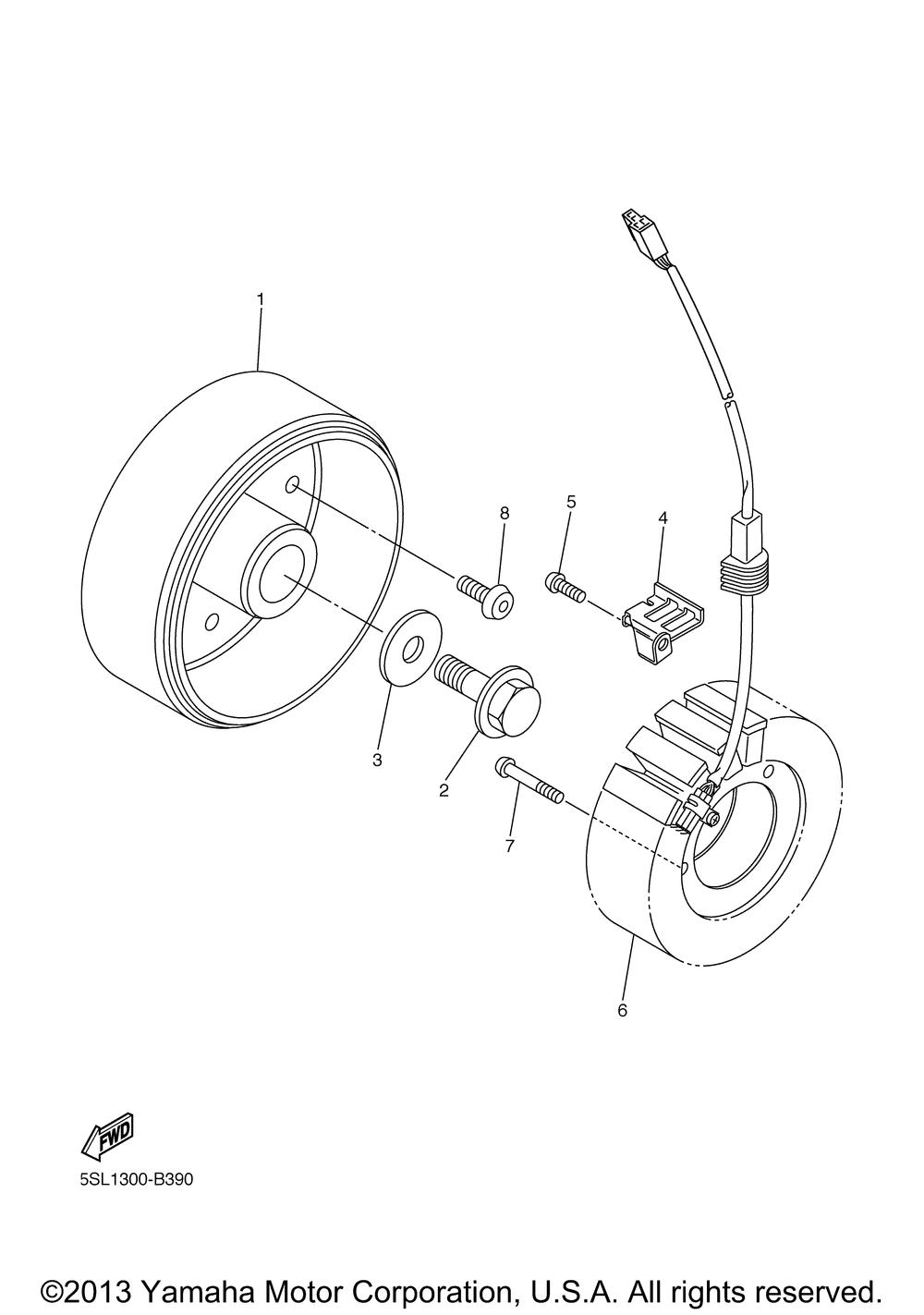 1

8

5

4

3

2

7

6

FWD

5SL1300-B390

©2013 Yamaha Motor Corporation, U.S.A. All rights reserved.