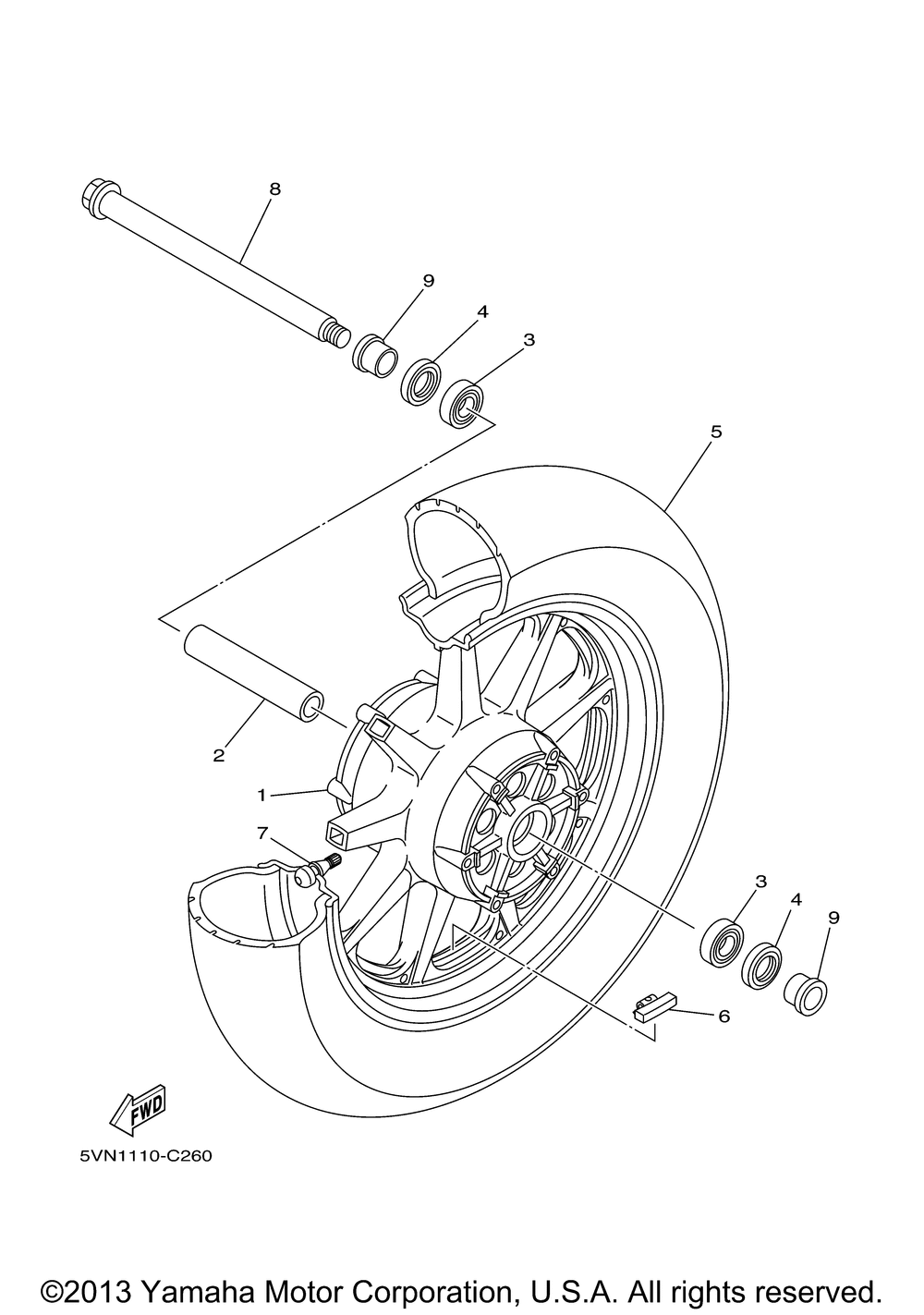 8

9

4

3

5

2

1

7

3

4

9

6

FWD

5VN1110-C260

©2013 Yamaha Motor Corporation, U.S.A. All rights reserved.