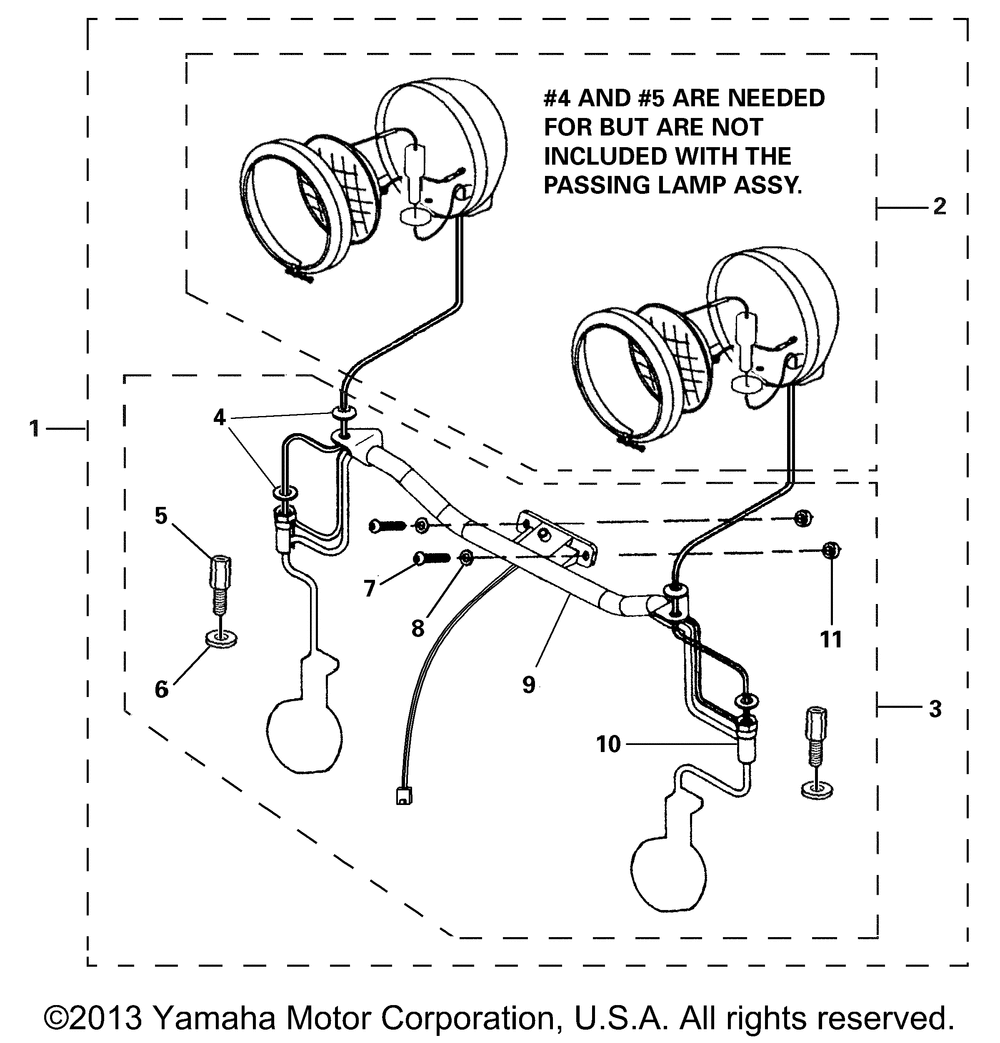 #4 AND #5 ARE NEEDED FOR BUT ARE NOT INCLUDED WITH THE PASSING LAMP ASSY.

2

1

4

5

7

8

11

6

9

3

10

©2013 Yamaha Motor Corporation, U.S.A. All rights reserved.