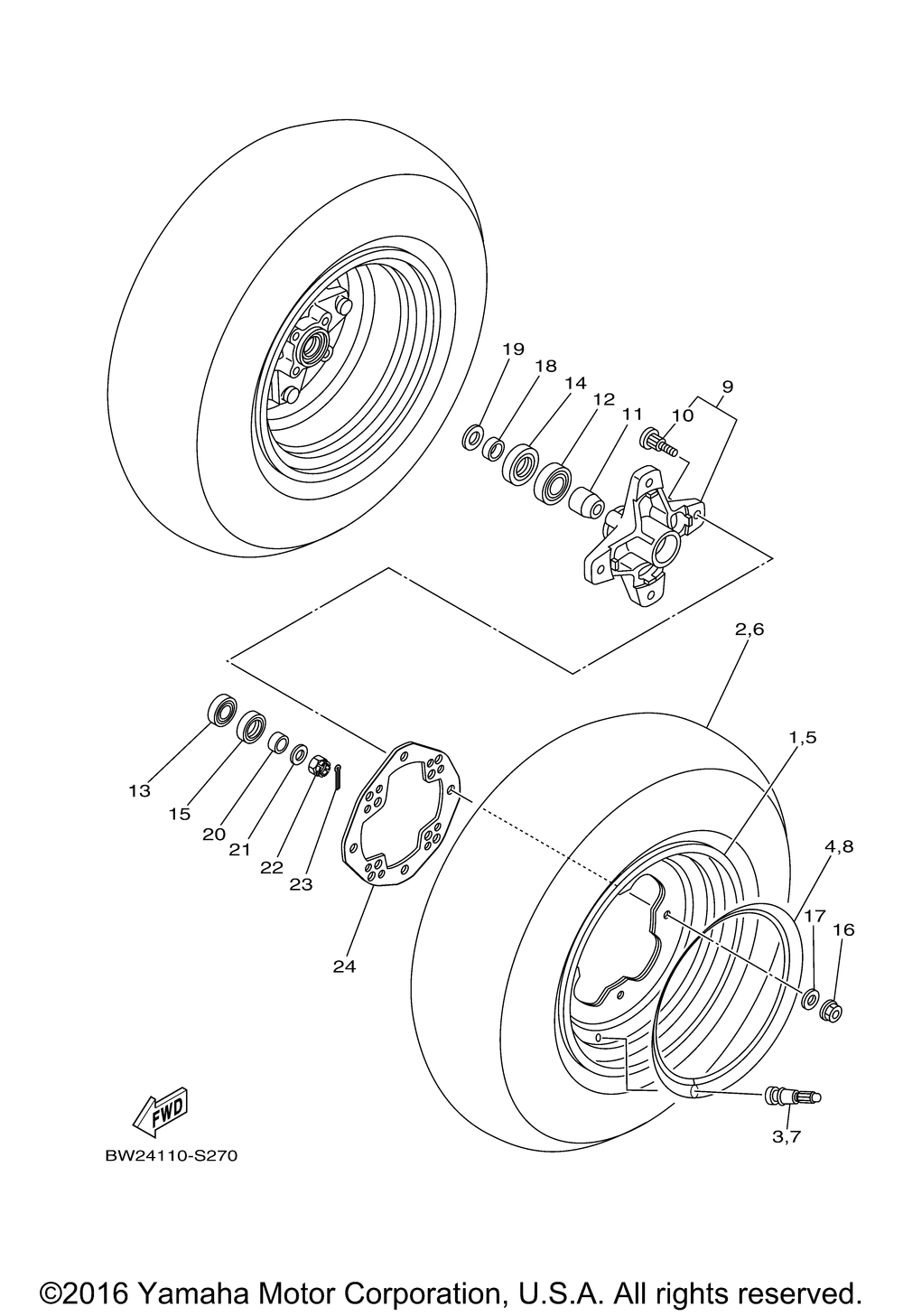 19
18
14
12
11
10
9
2,6
1,5
4,8
17
16
13
15
20
21
22
23
24
3,7
FWD
BW24110-S270

©2016 Yamaha Motor Corporation, U.S.A. All rights reserved.