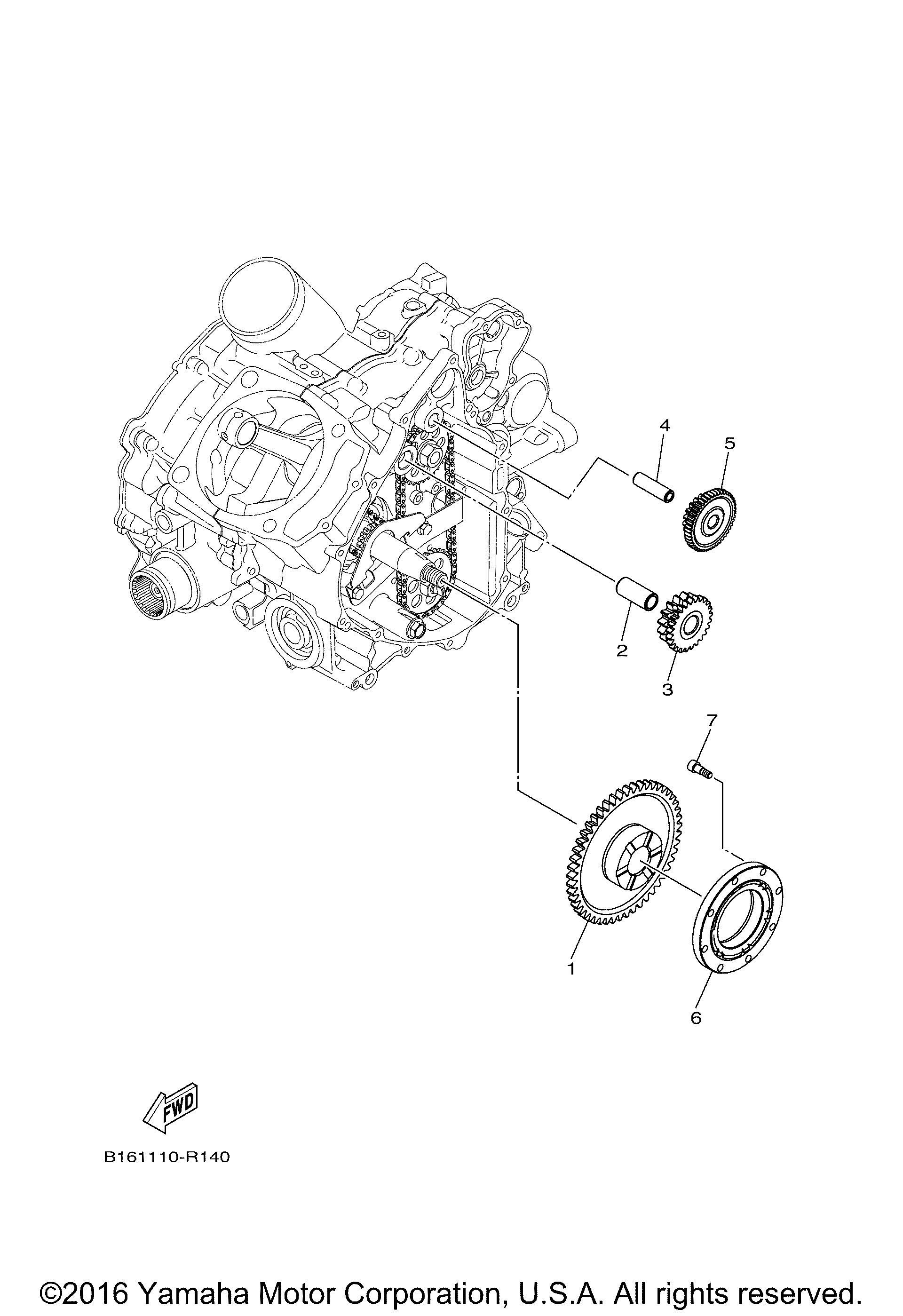 4
5
2
3
7
1
6
FWD
B161110-R140
©2016 Yamaha Motor Corporation, U.S.A. All rights reserved.