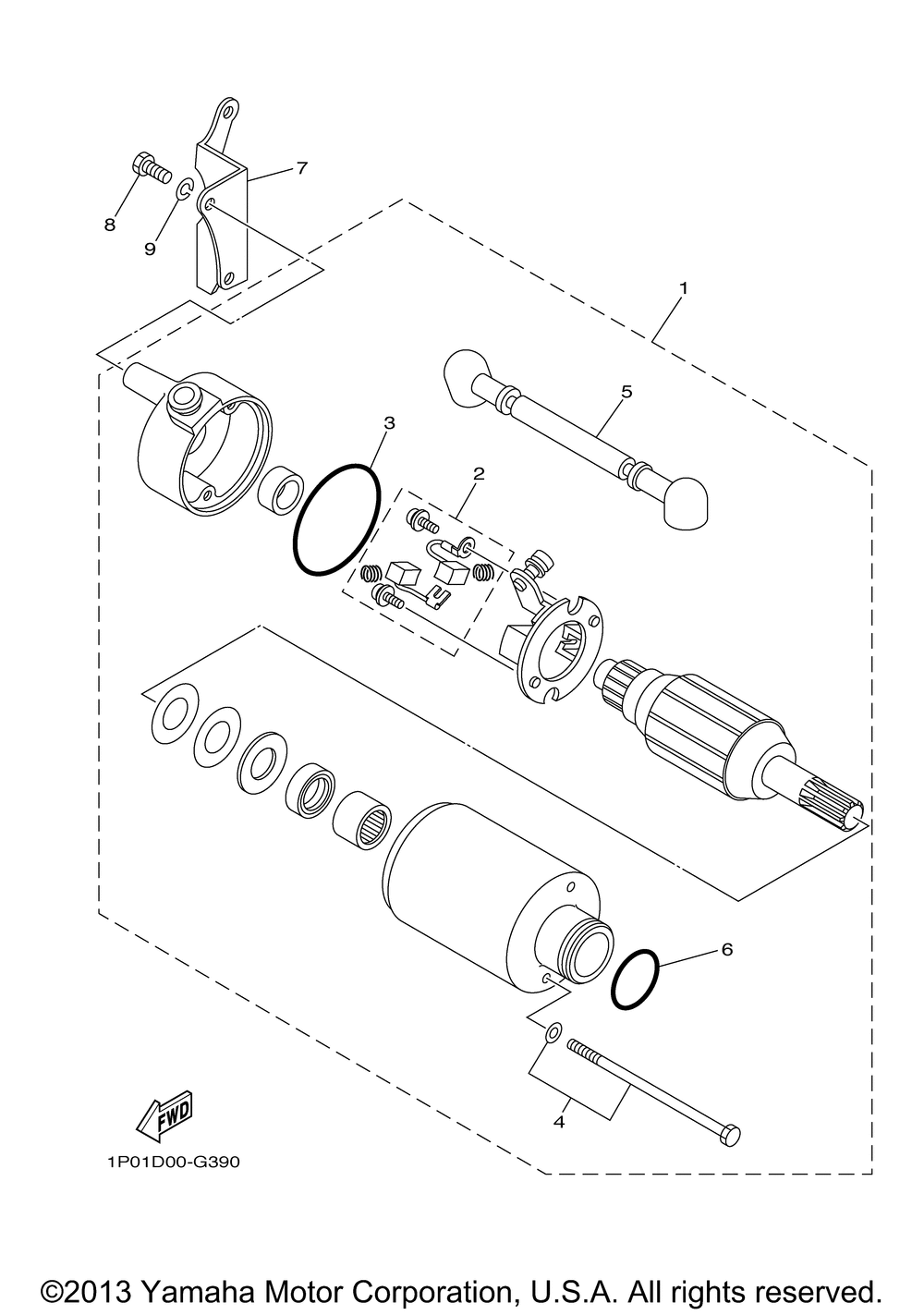 7
8
9
1
5
3
2
6
4
FWD
1P01D00-G390
©2013 Yamaha Motor Corporation, U.S.A. All rights reserved.