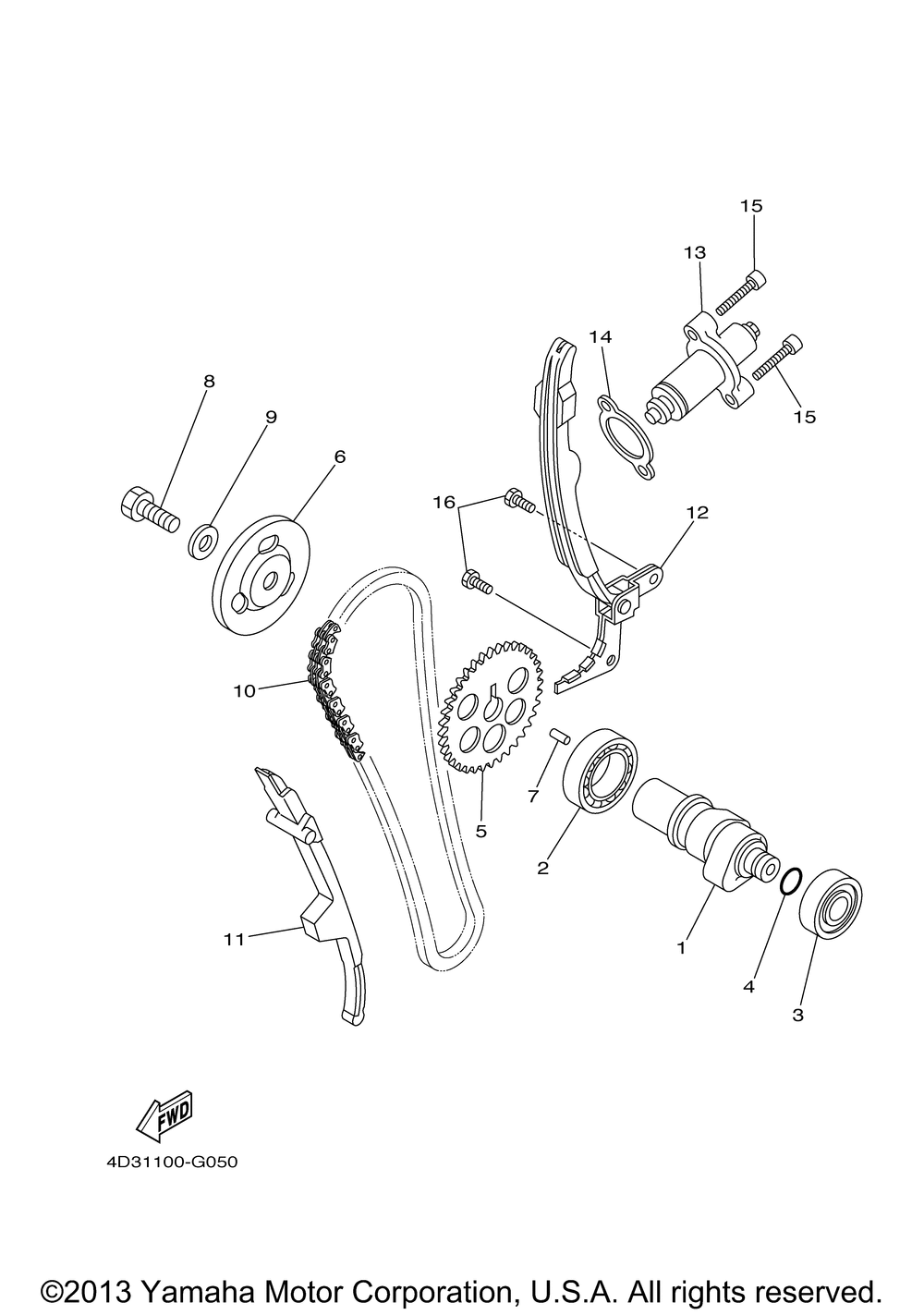 15
13
14
15
8
9
6
16
12
10
7
5
2
11
1
4
3
FWD
4D31100-G050
©2013 Yamaha Motor Corporation, U.S.A. All rights reserved.