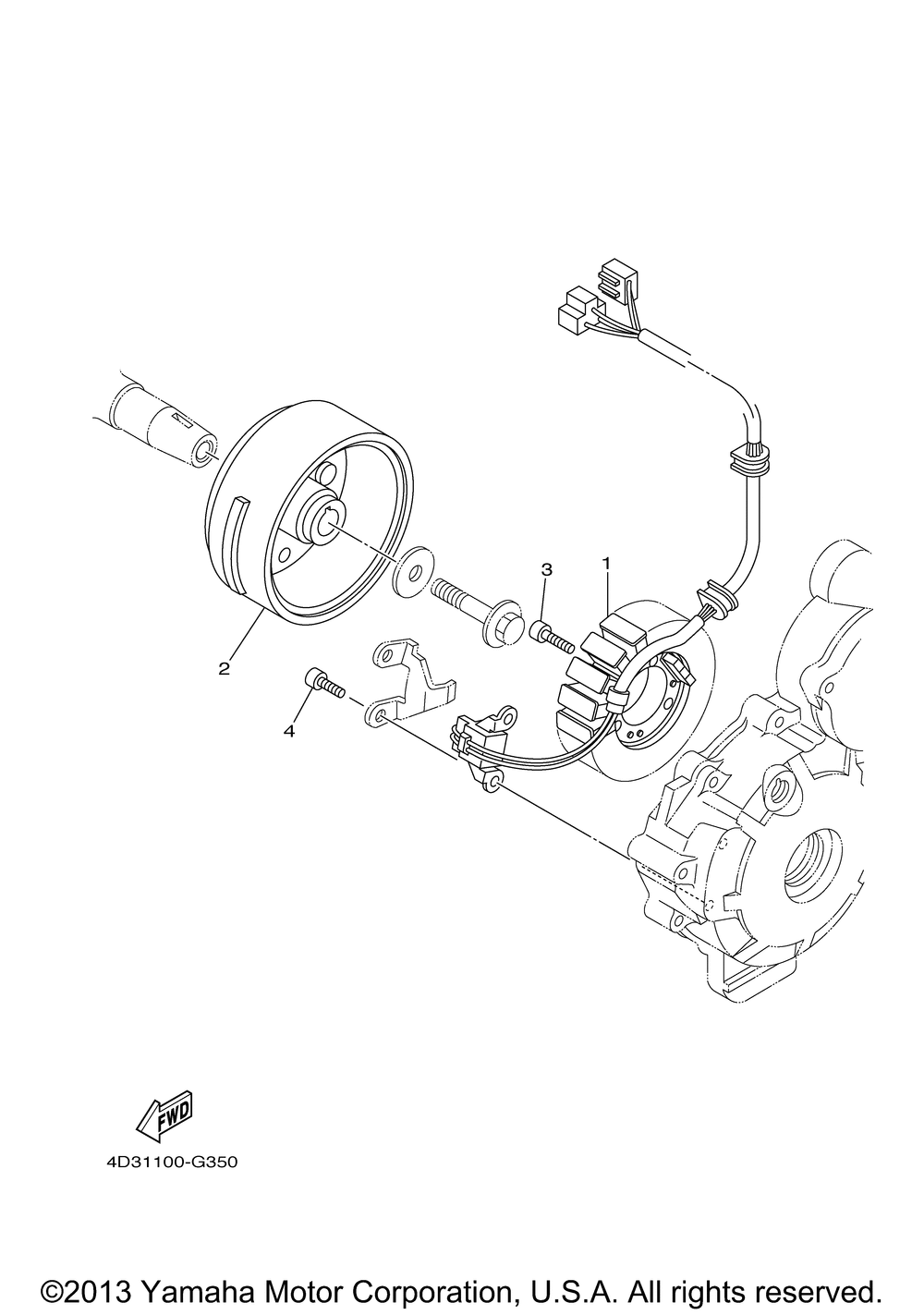 3
1
2
4
FWD
4D31100-G350

©2013 Yamaha Motor Corporation, U.S.A. All rights reserved.