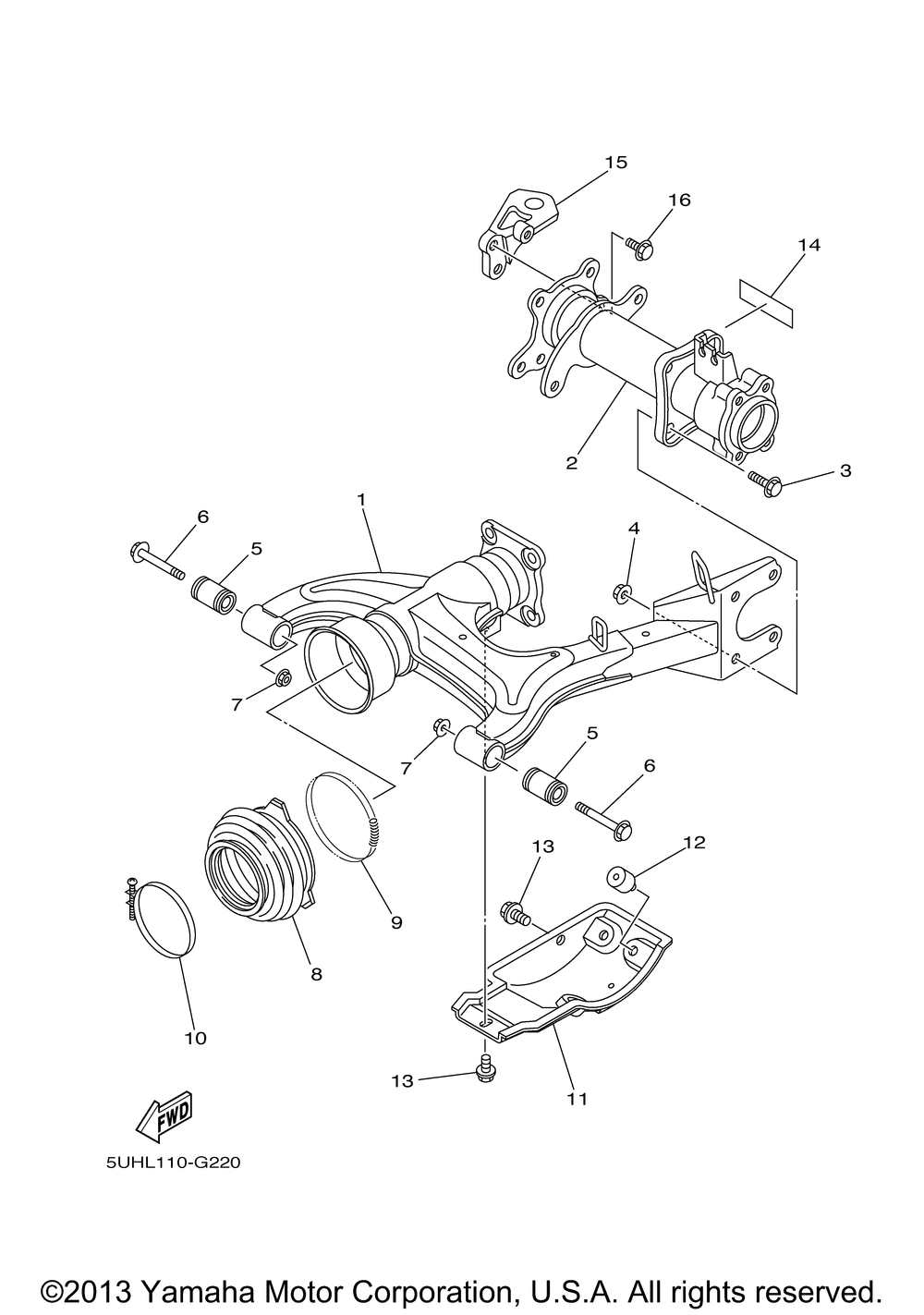 15
16
14
2
3
1
6
5
4
7
7
5
6
13
12
9
8
10
13
11
FWD
5UHL110-G220

©2013 Yamaha Motor Corporation, U.S.A. All rights reserved.