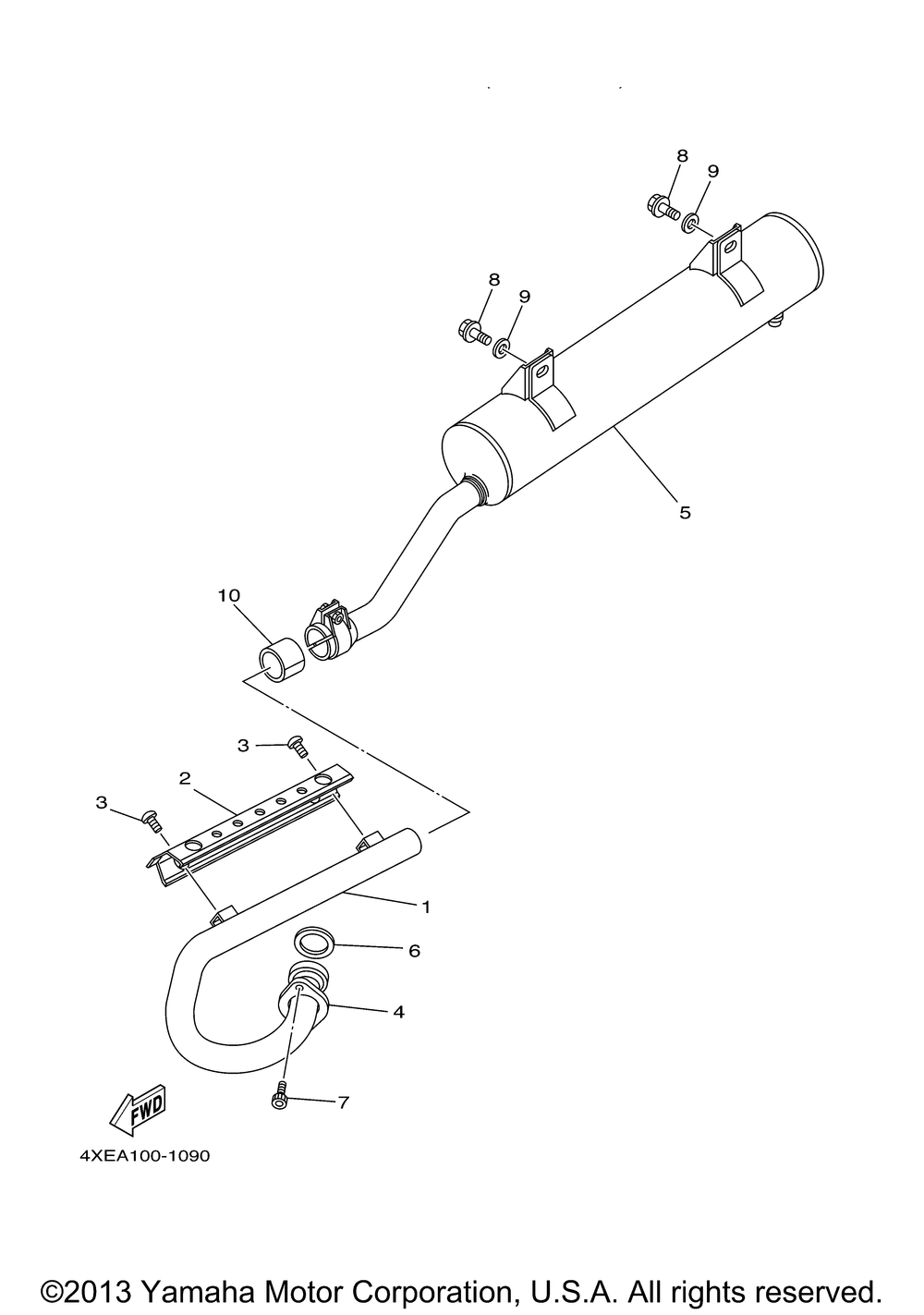 8
9
8
9
5
10
3
2
3
1
6
4
7
FWD
4XEA100-1090
©2013 Yamaha Motor Corporation, U.S.A. All rights reserved.