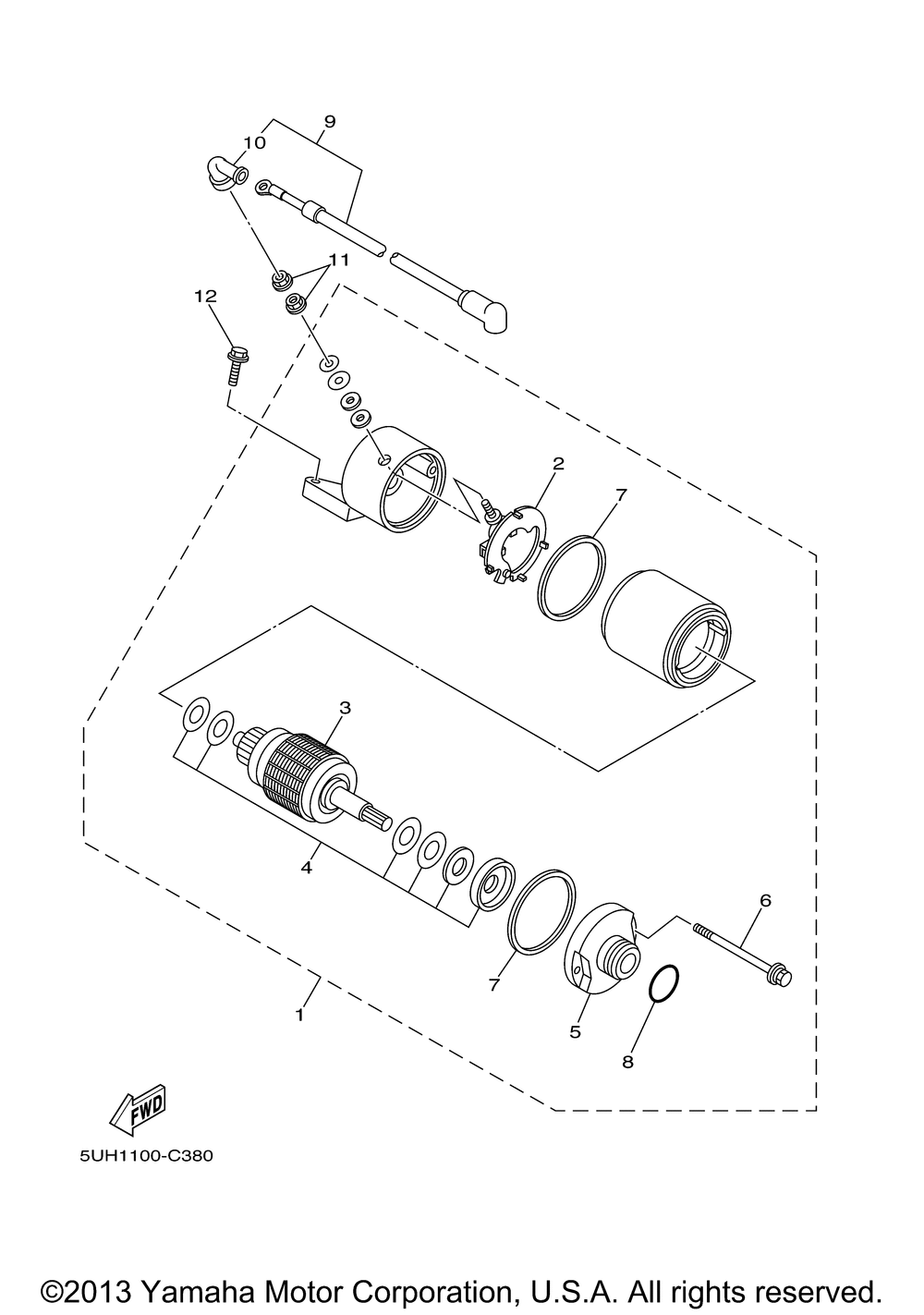 9
10
11
12
2
7
3
4
6
7
5
8
1
FWD
5UH1100-C380

©2013 Yamaha Motor Corporation, U.S.A. All rights reserved.