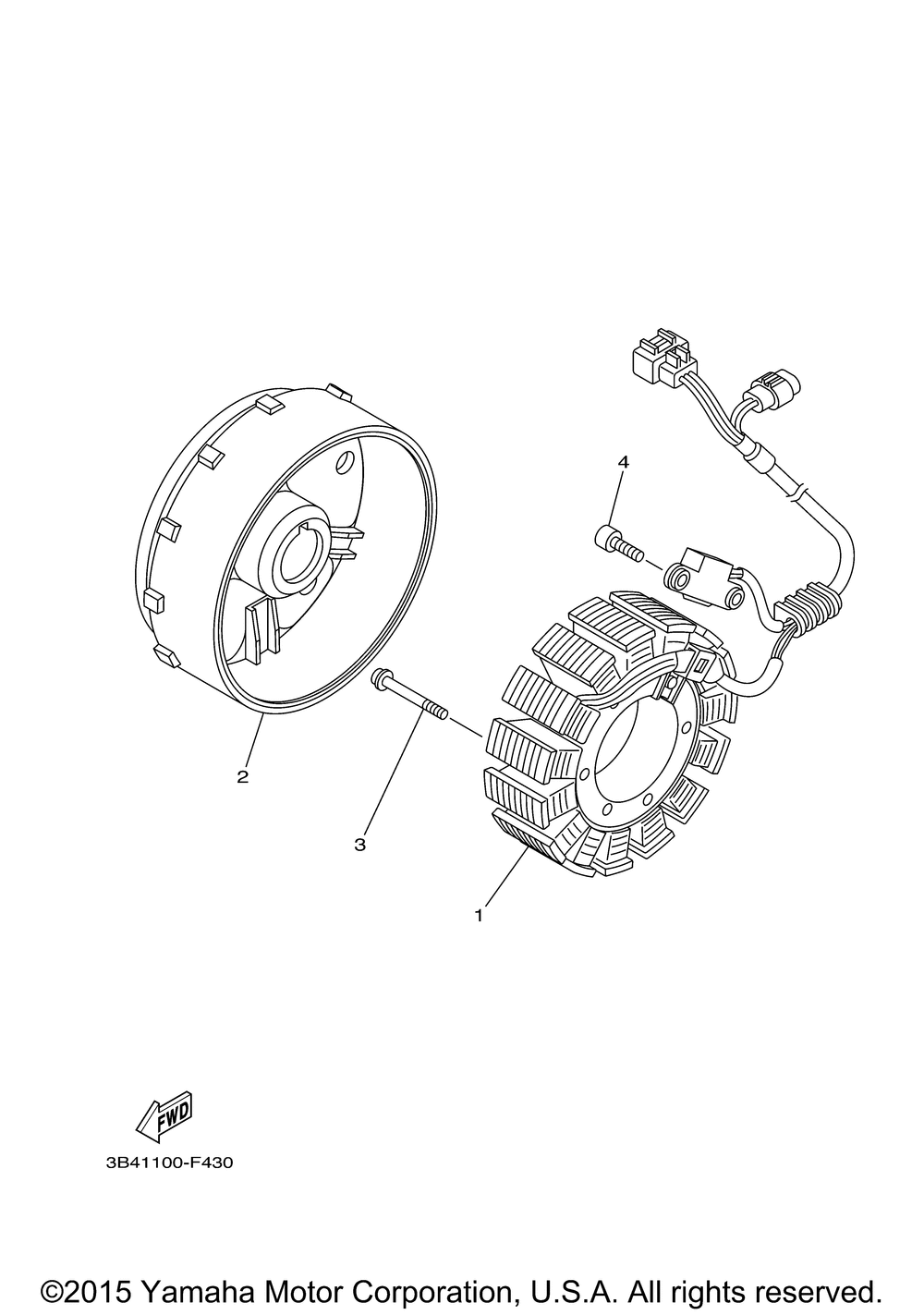 4

2

3

1

FWD

3B41100-F430

©2015 Yamaha Motor Corporation, U.S.A. All rights reserved.