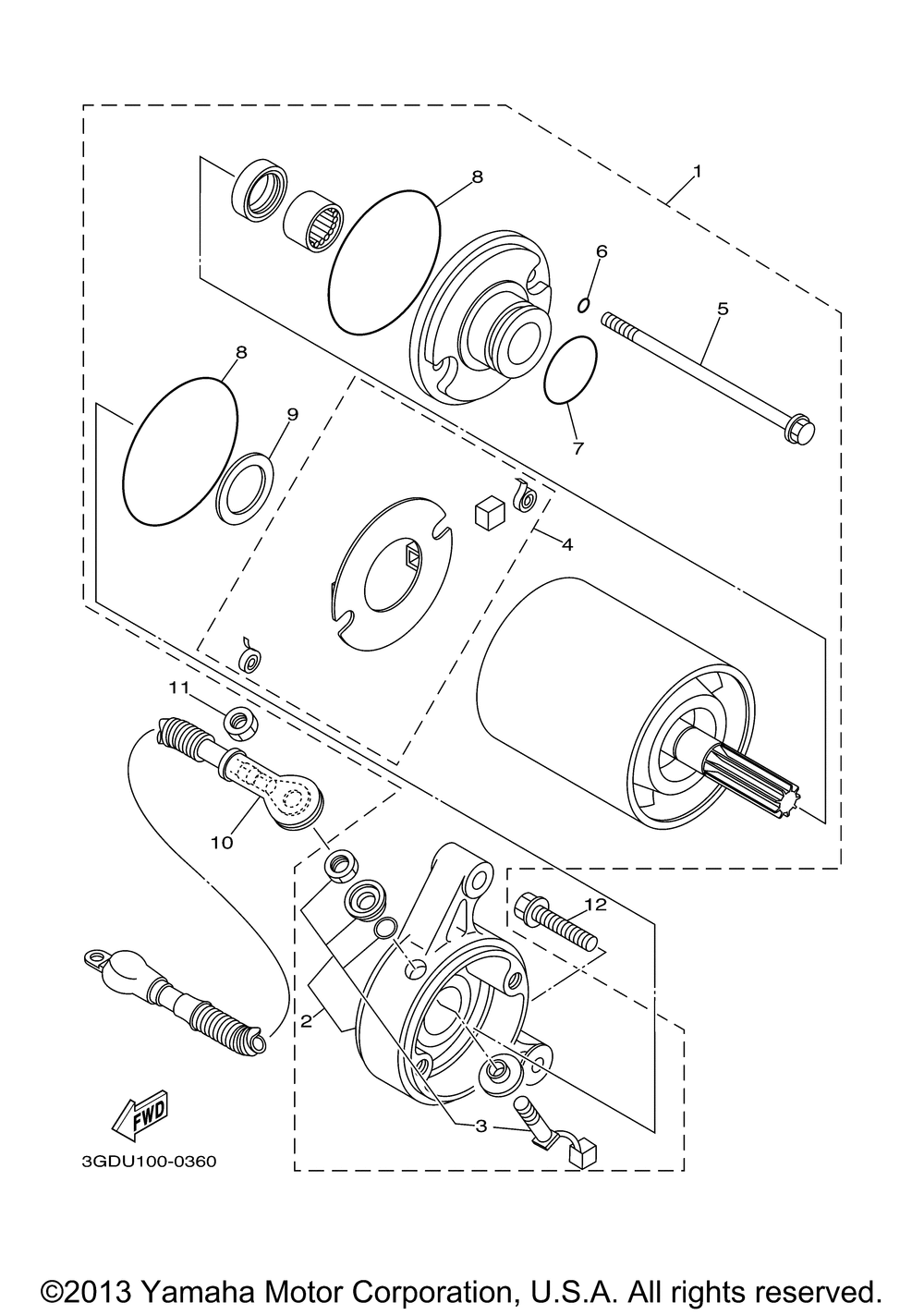 1
8
6
5
8
9
7
4
11
10
12
2
3
FWD
3GDU100-0360

©2013 Yamaha Motor Corporation, U.S.A. All rights reserved.