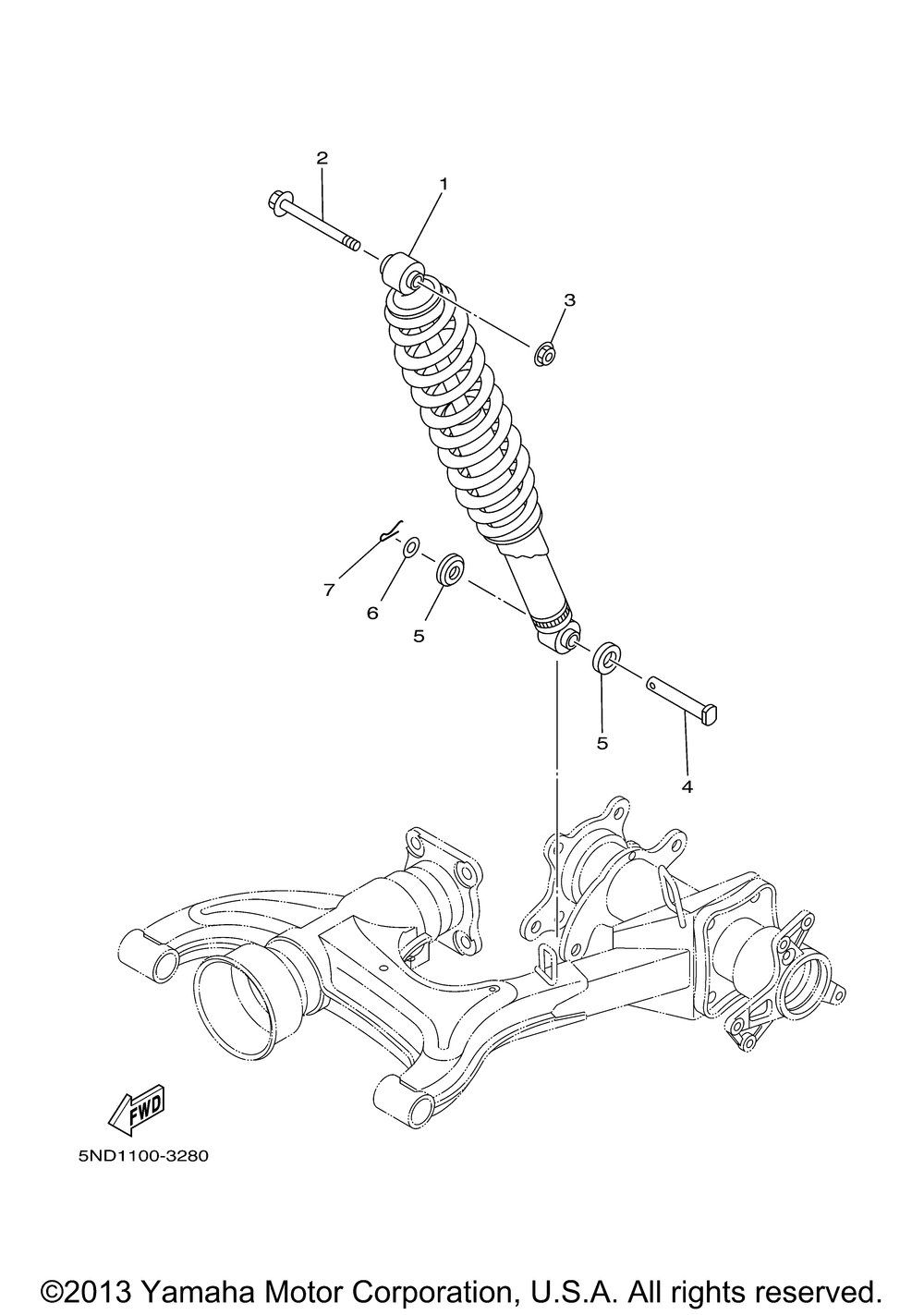 2
1
3
7
6
5
5
4
FWD
5ND1100-3280
©2013 Yamaha Motor Corporation, U.S.A. All rights reserved.