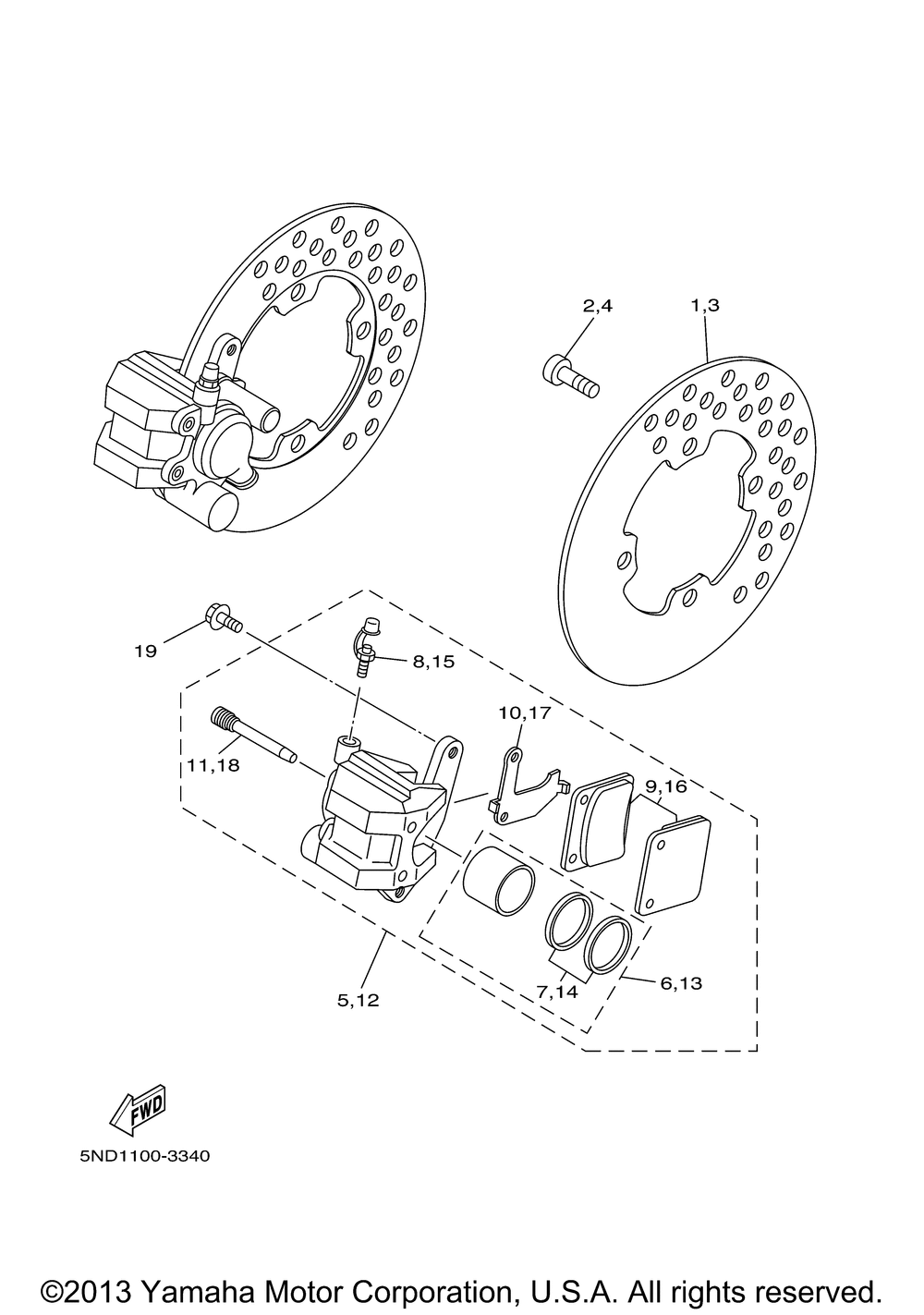 2,4

1,3

19

8,15

10,17

11,18

9,16

5,12

7,14

6,13

FWD

5ND1100-3340

©2013 Yamaha Motor Corporation, U.S.A. All rights reserved.