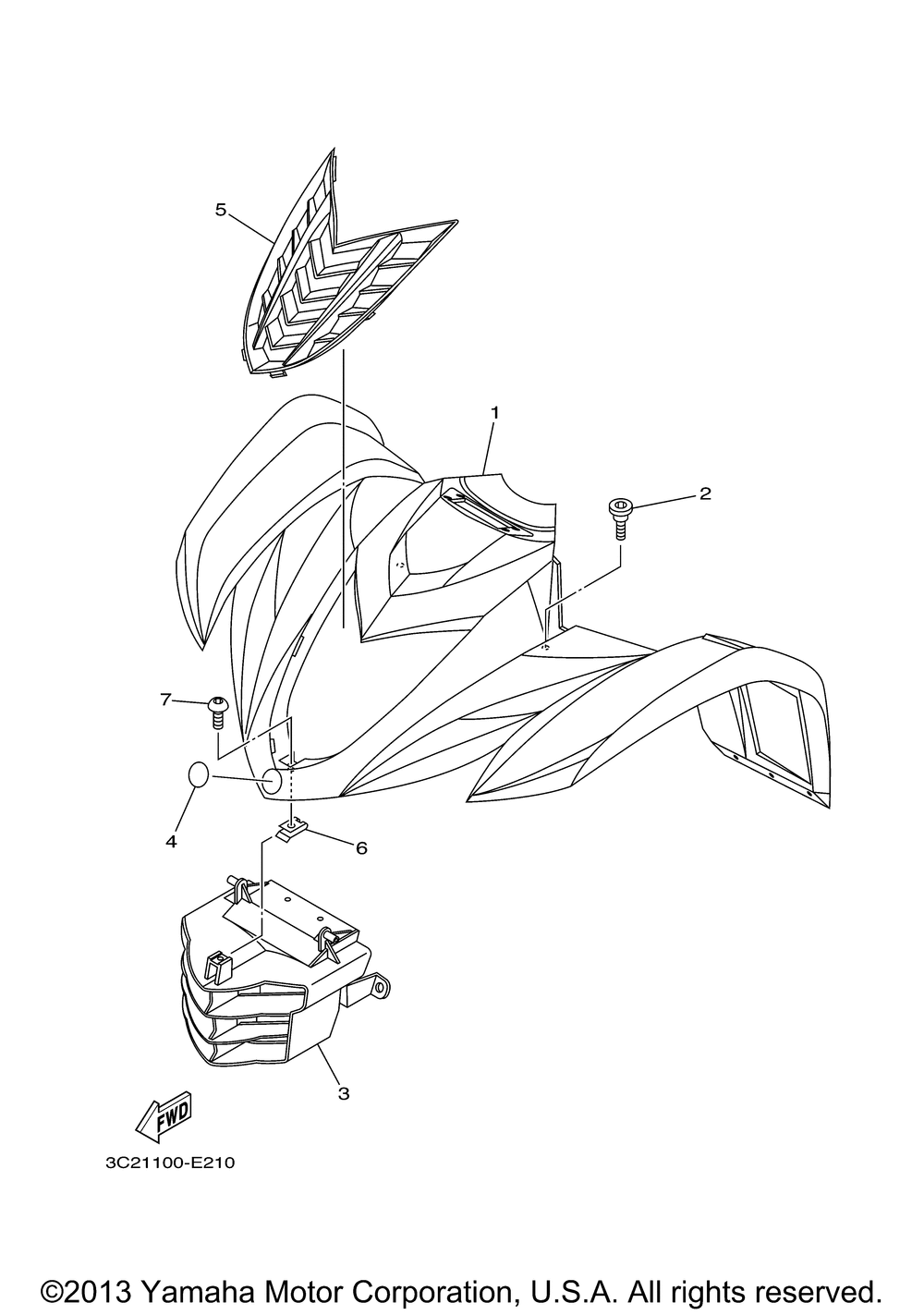 5

1

2

7

4

6

3

FWD

3C21100-E210

©2013 Yamaha Motor Corporation, U.S.A. All rights reserved.