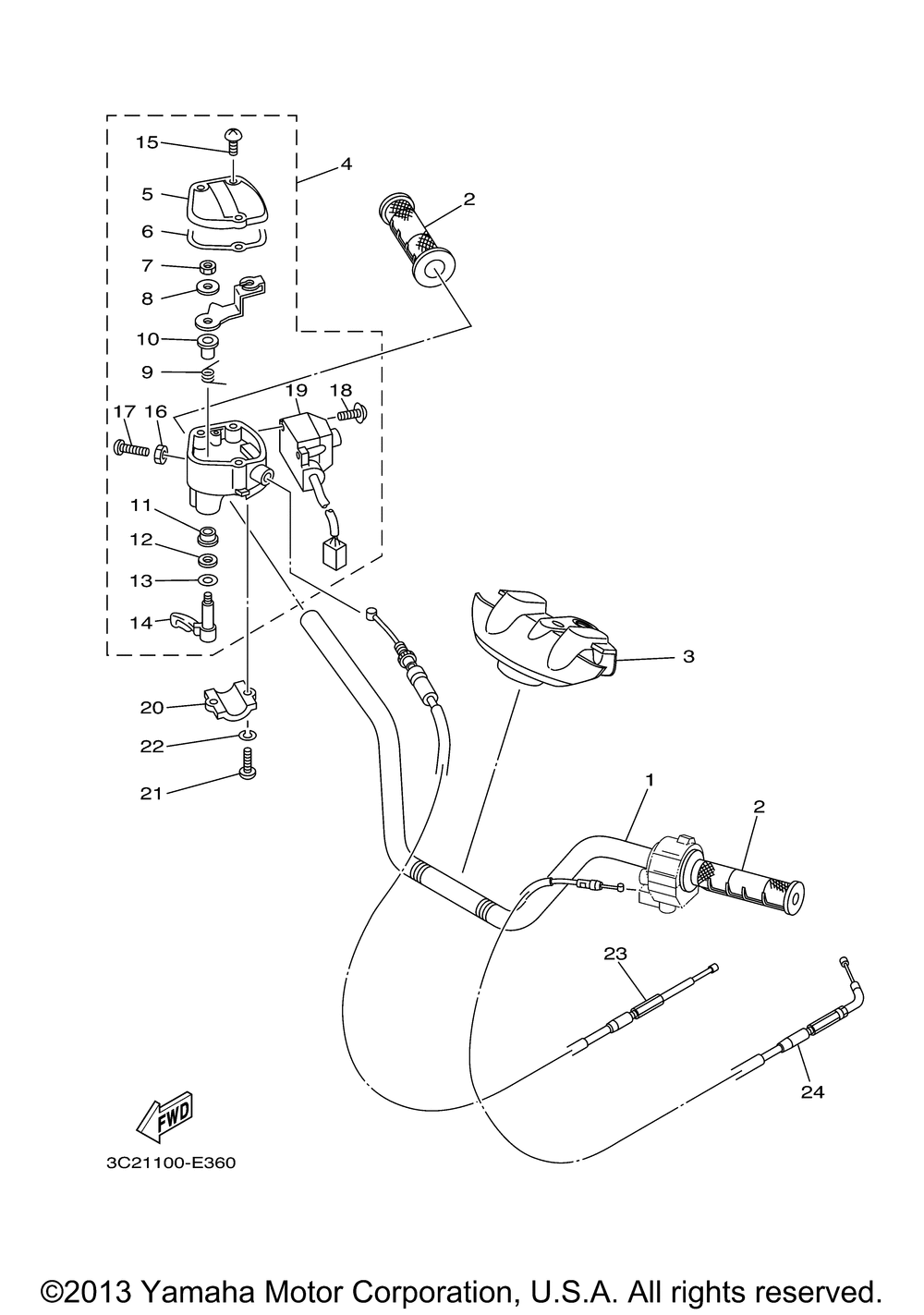 15
4
5
2
6
7
8
10
9
19
18
17
16
11
12
13
14
3
20
22
21
1
2
23
24
FWD
3C21100-E360
©2013 Yamaha Motor Corporation, U.S.A. All rights reserved.