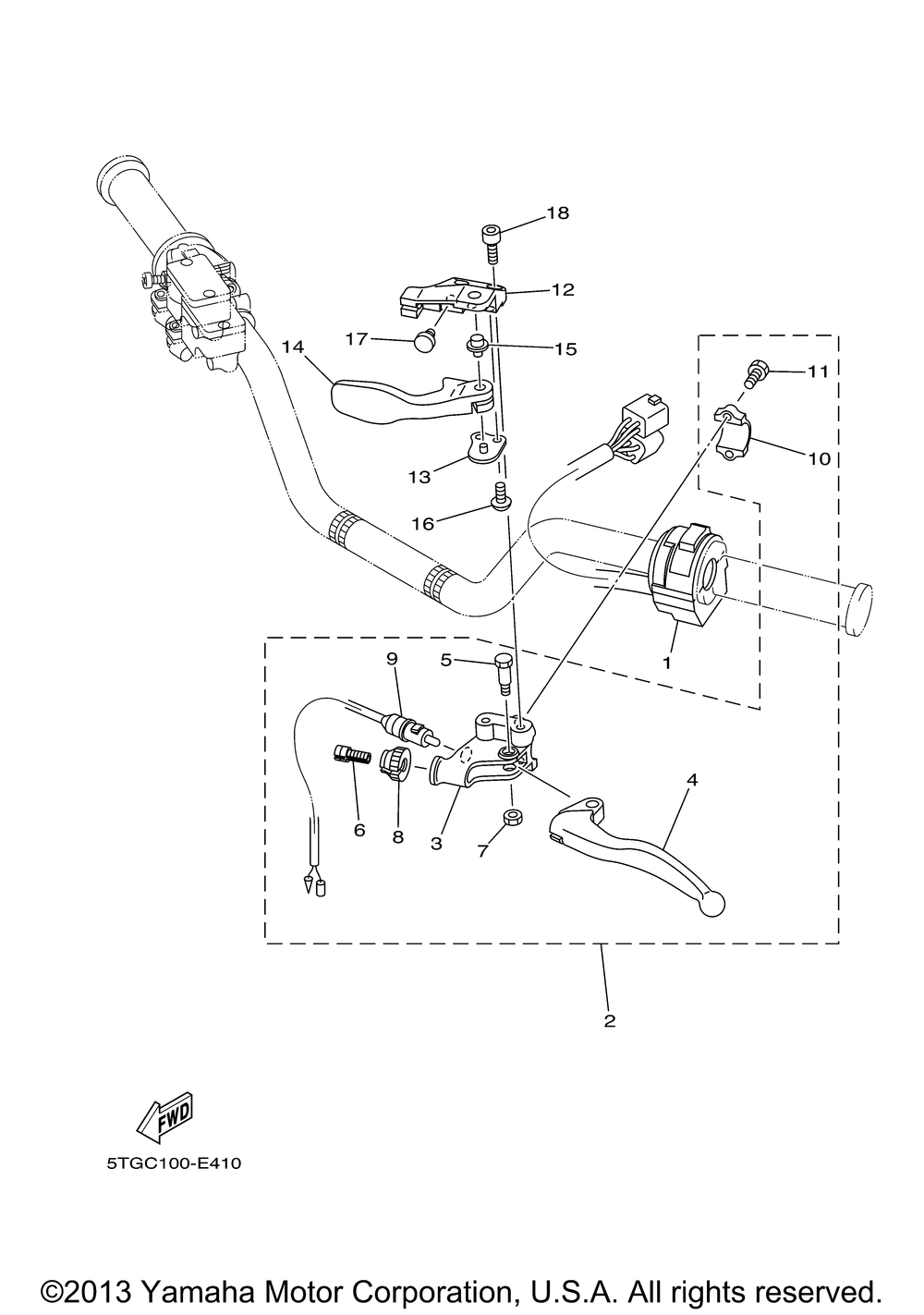 18
12
17
15
14
11
10
13
16
1
9
5
4
6
8
3
7
2
FWD
5TGC100-E410
©2013 Yamaha Motor Corporation, U.S.A. All rights reserved.