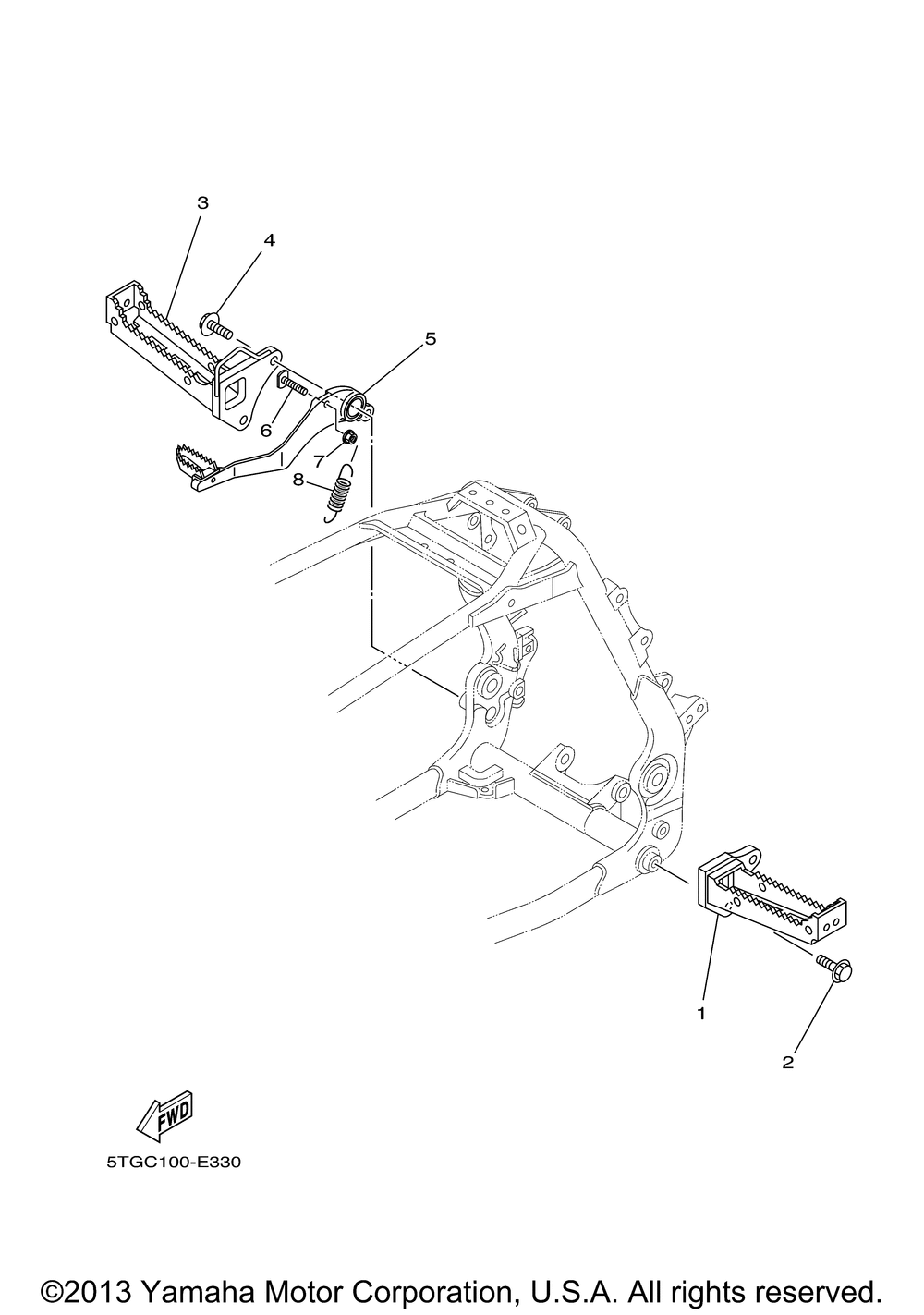 3
4
5
6
7
8
1
2
FWD
5TGC100-E330

©2013 Yamaha Motor Corporation, U.S.A. All rights reserved.