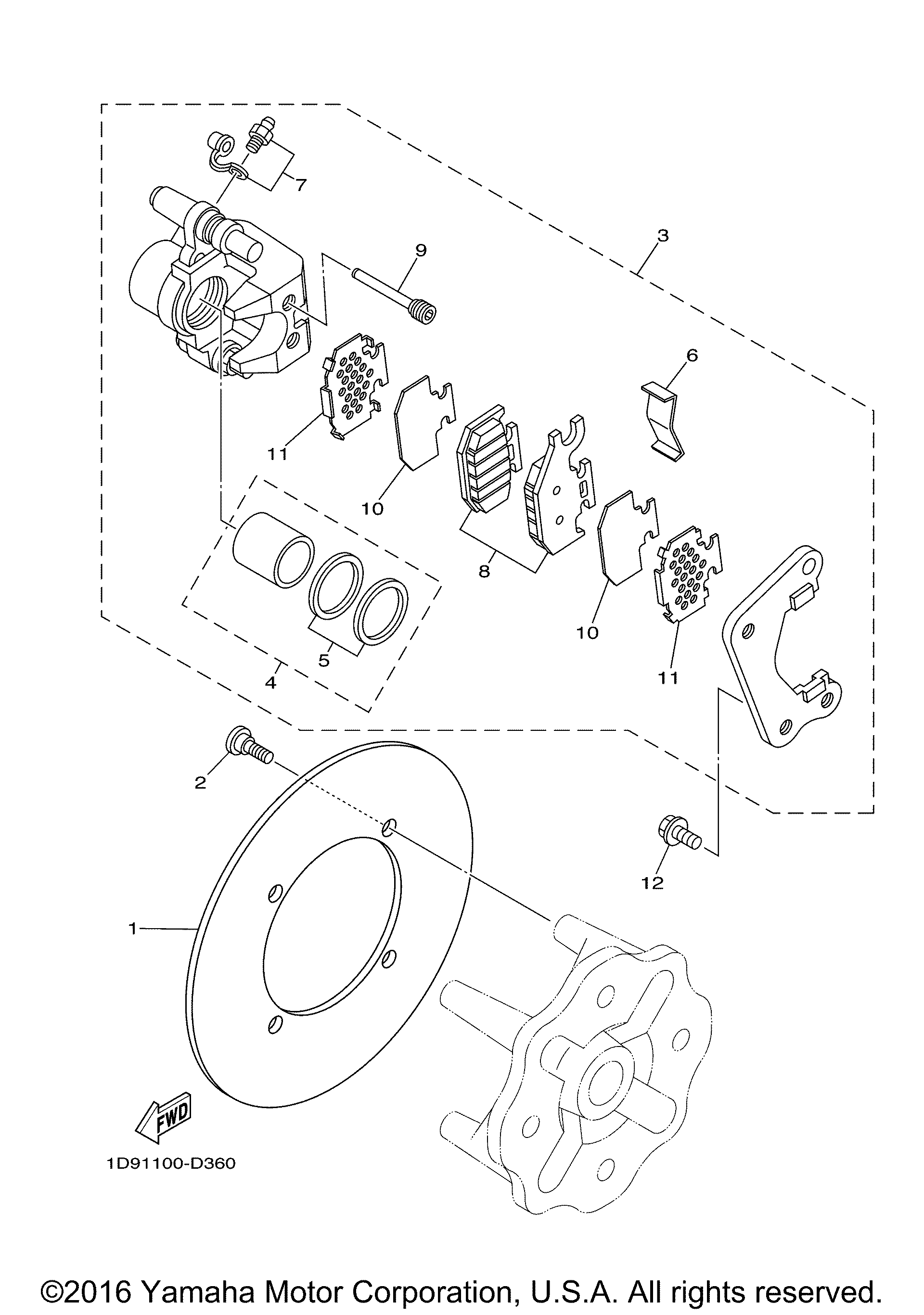 7

3

9

6

11

10

8

10

11

5

4

2

12

1

FWD

1D91100-D360

©2016 Yamaha Motor Corporation, U.S.A. All rights reserved.