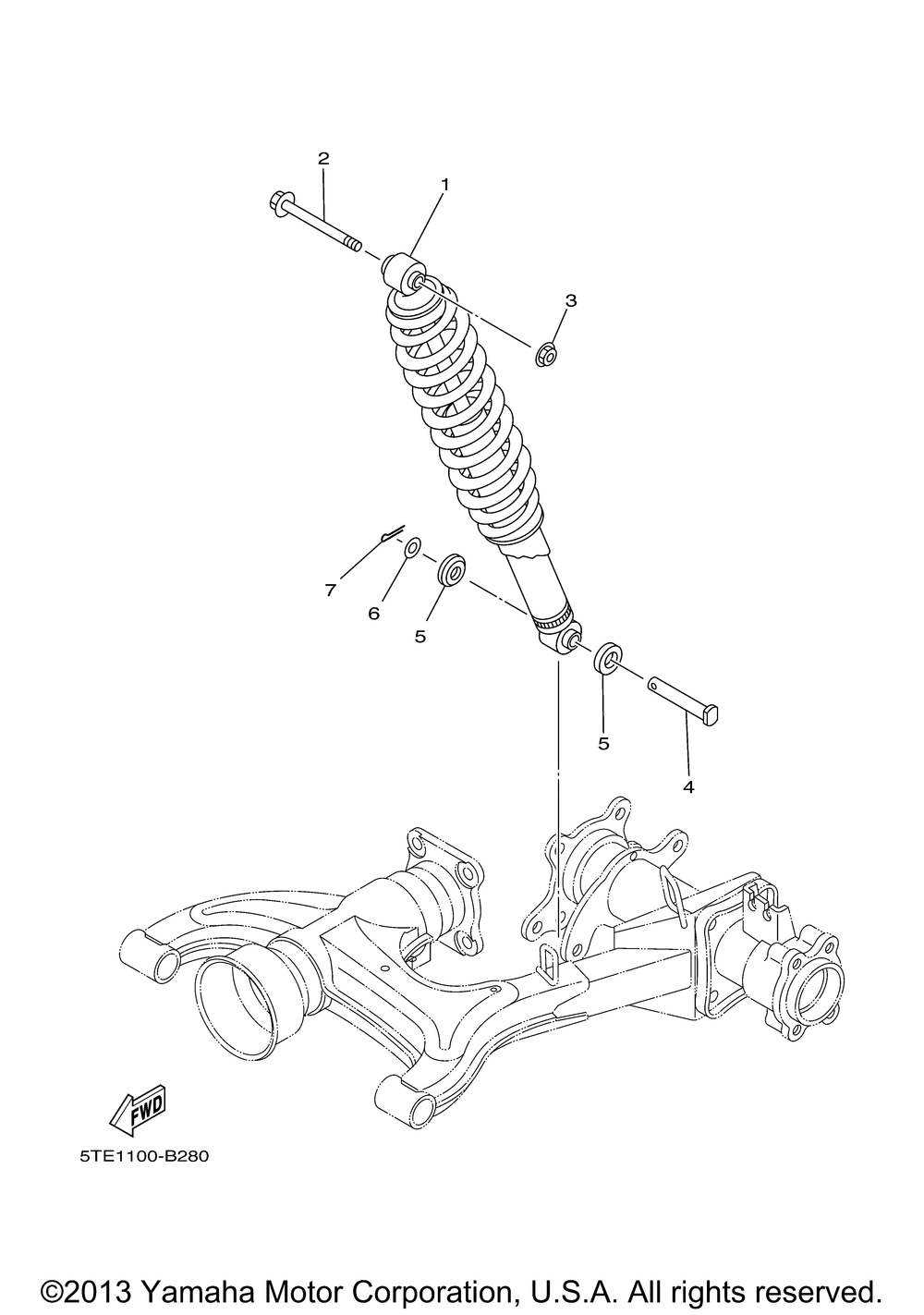 2
1
3
7
6
5
5
4
FWD
5TE1100-B280
©2013 Yamaha Motor Corporation, U.S.A. All rights reserved.