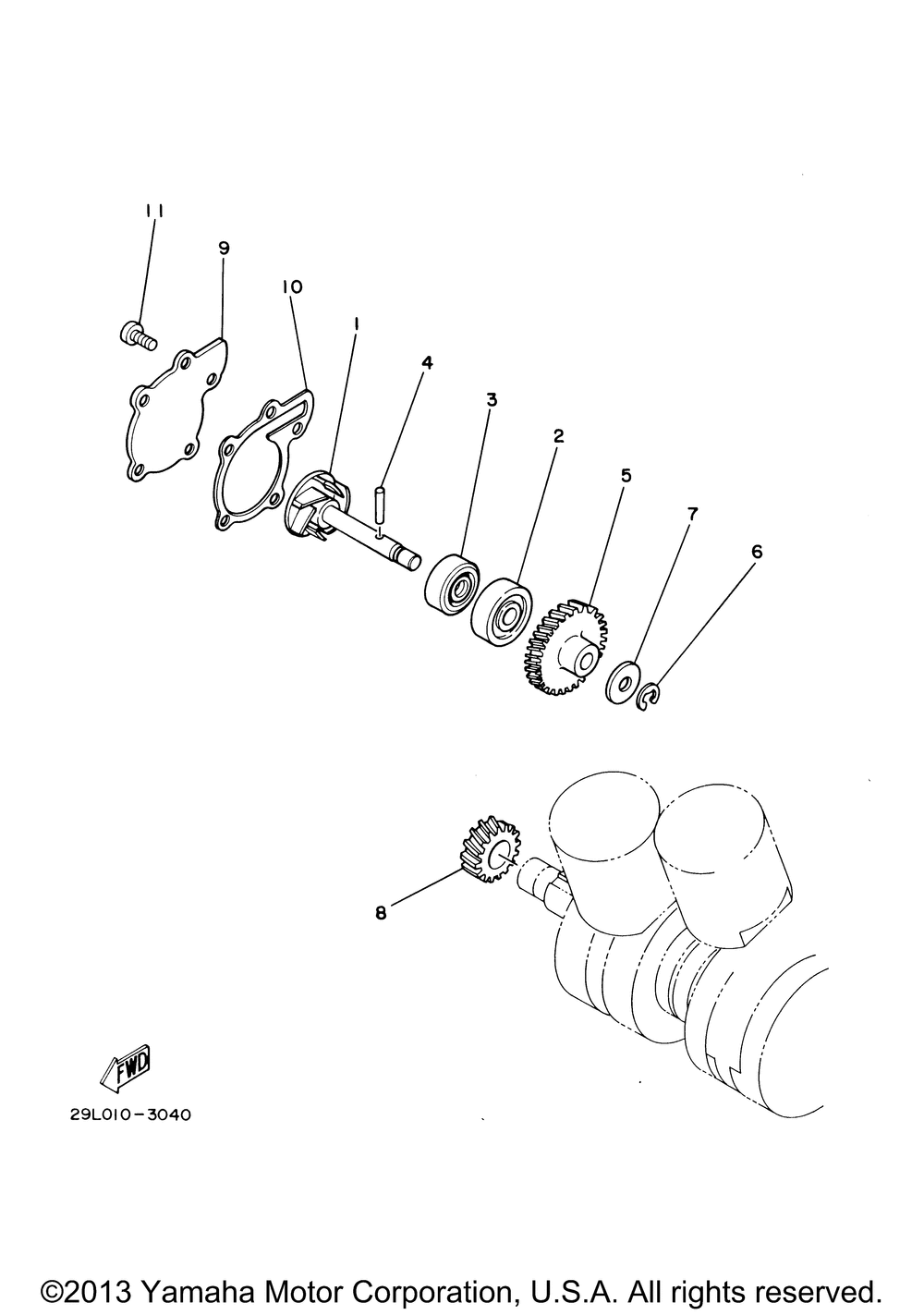 11
9
10
1
4
3
2
5
7
6
8
FWD
29L010-3040
©2013 Yamaha Motor Corporation, U.S.A. All rights reserved.