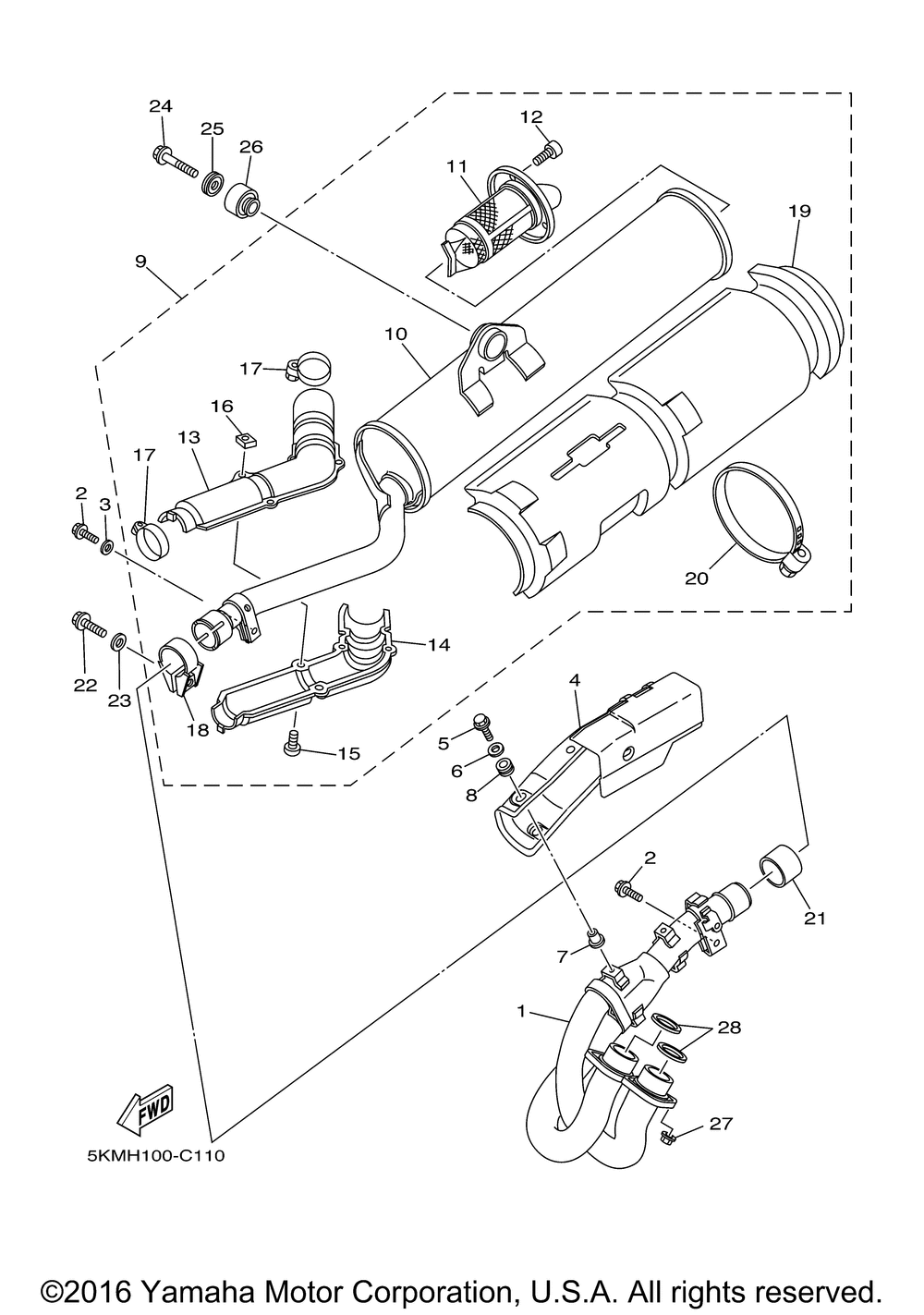 24
25
26
12
11
19
9
10
17
16
13
17
2
3
20
22
23
18
14
15
4
5
6
8
2
21
7
1
28
27
FWD
5KMH100-C110

©2016 Yamaha Motor Corporation, U.S.A. All rights reserved.