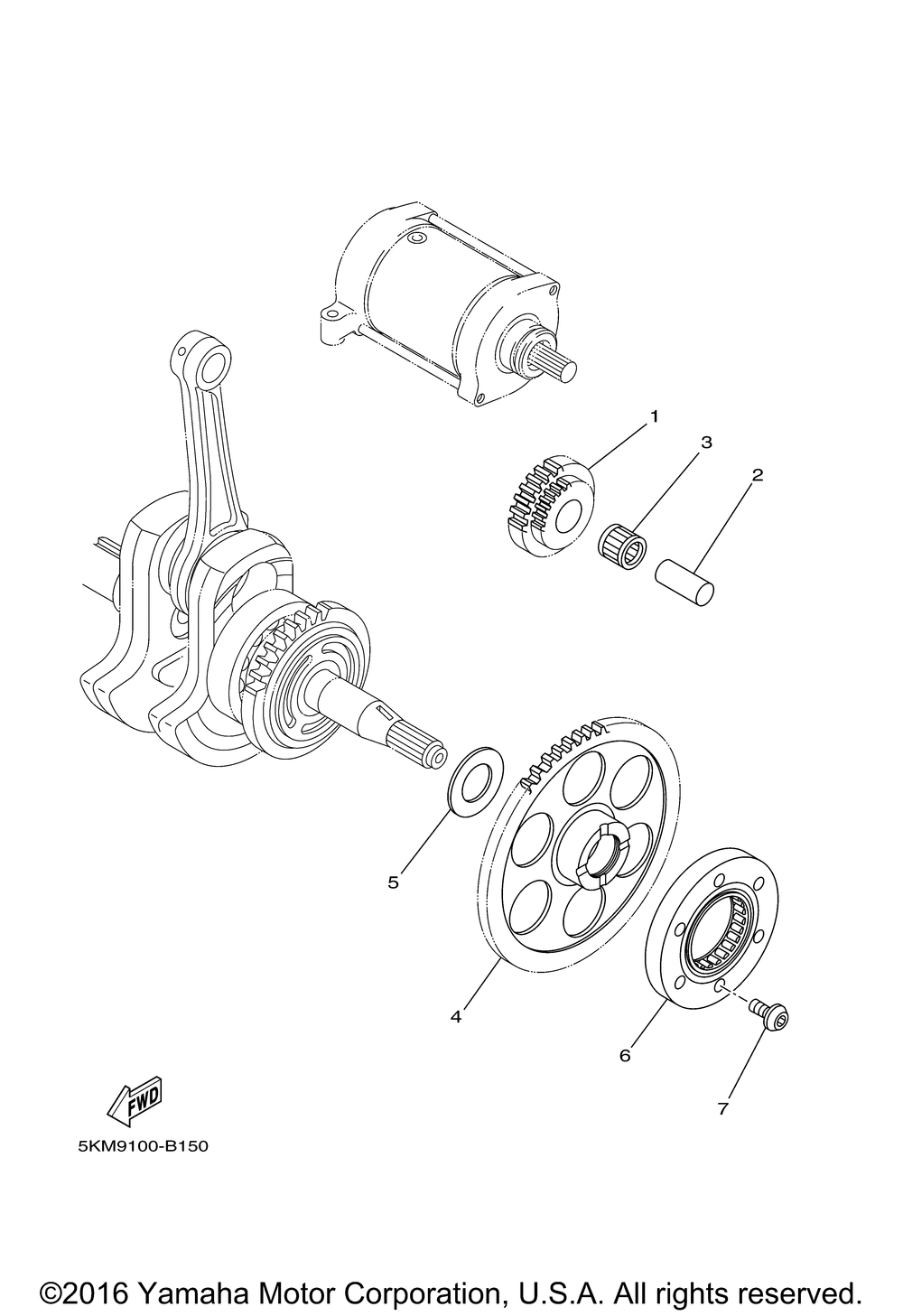 1
3
2
5
4
6
7
FWD
5KM9100-B150
©2016 Yamaha Motor Corporation, U.S.A. All rights reserved.