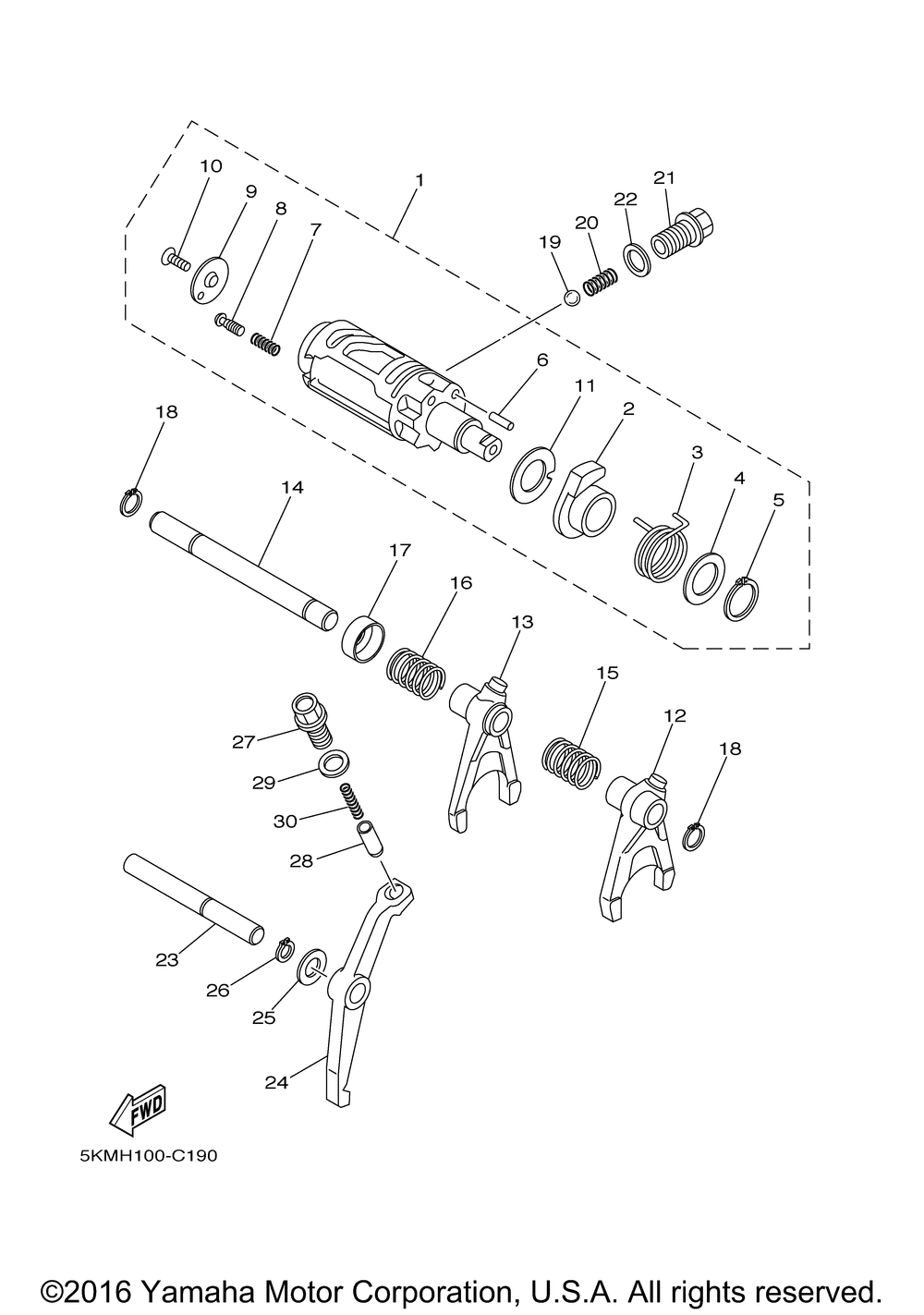 10 9 8 7 1 19 20 22 21

6 11 2 3 4 5

18 14 17 16 13 15 12 18

27 29 30 28

23 26 25 24

FWD

5KMH100-C190

©2016 Yamaha Motor Corporation, U.S.A. All rights reserved.