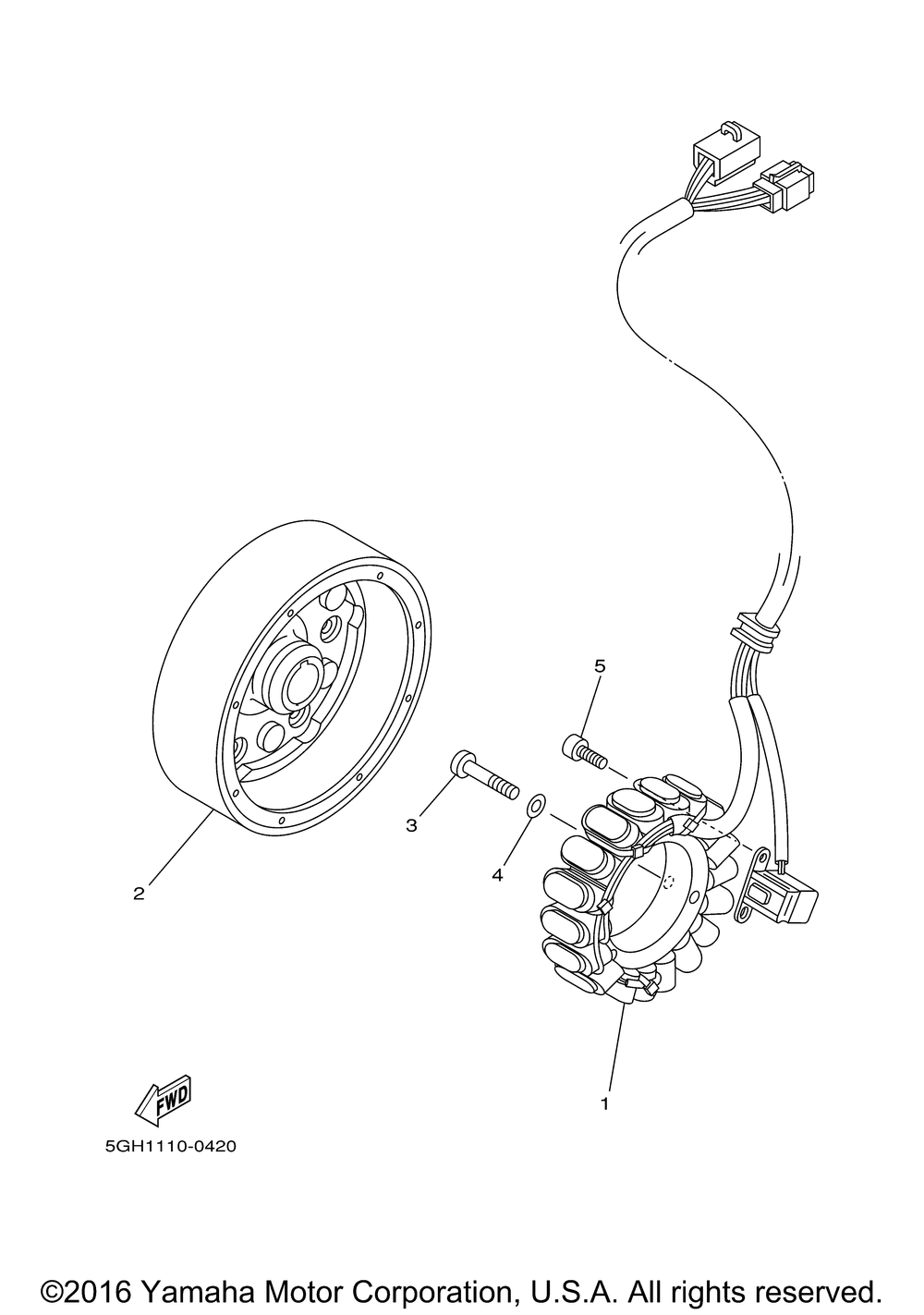 5

3

4

2

1

FWD

5GH1110-0420

©2016 Yamaha Motor Corporation, U.S.A. All rights reserved.