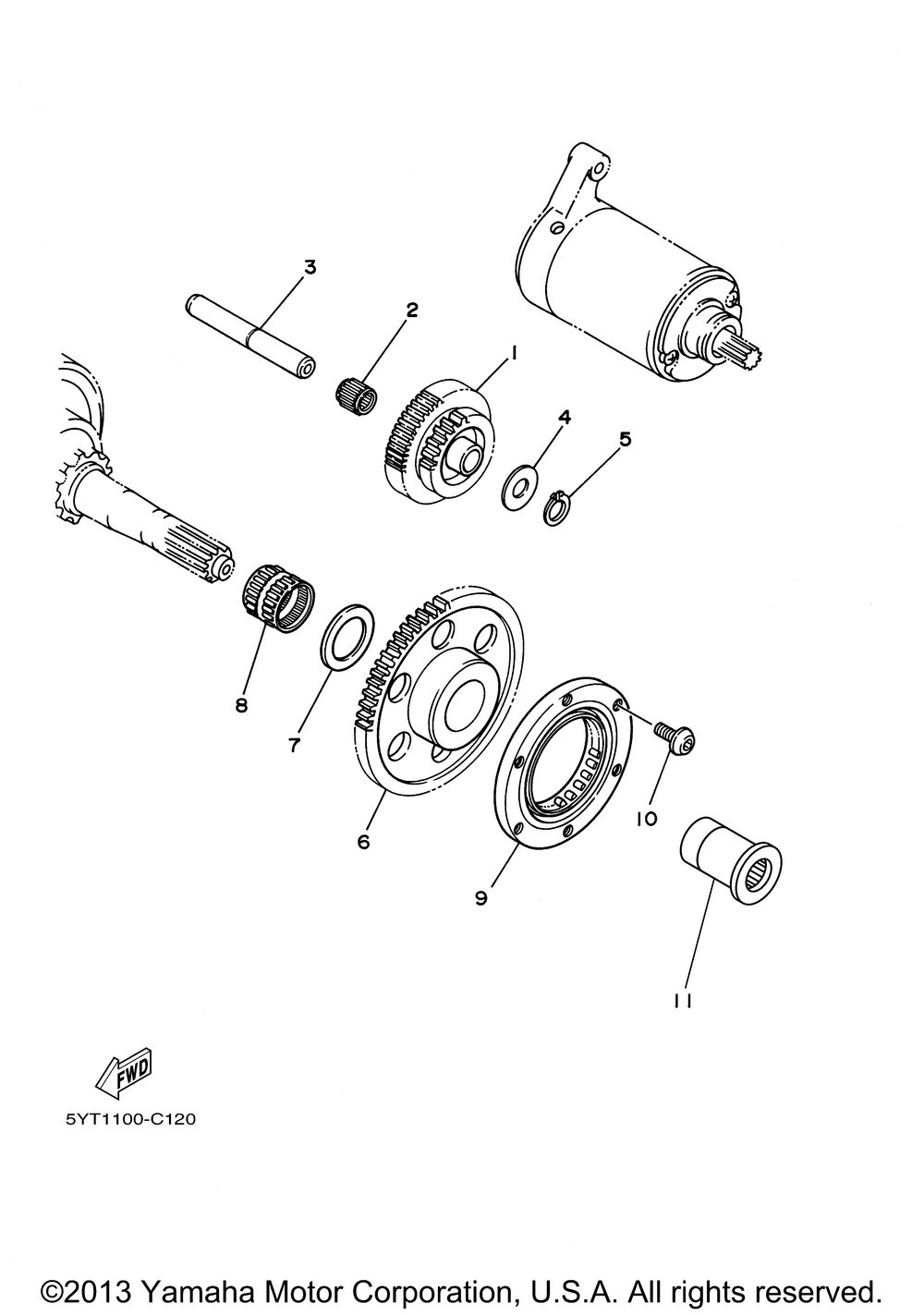 3
2
1
4
5
8
7
6
9
10
11
FWD
5YT1100-C120
©2013 Yamaha Motor Corporation, U.S.A. All rights reserved.