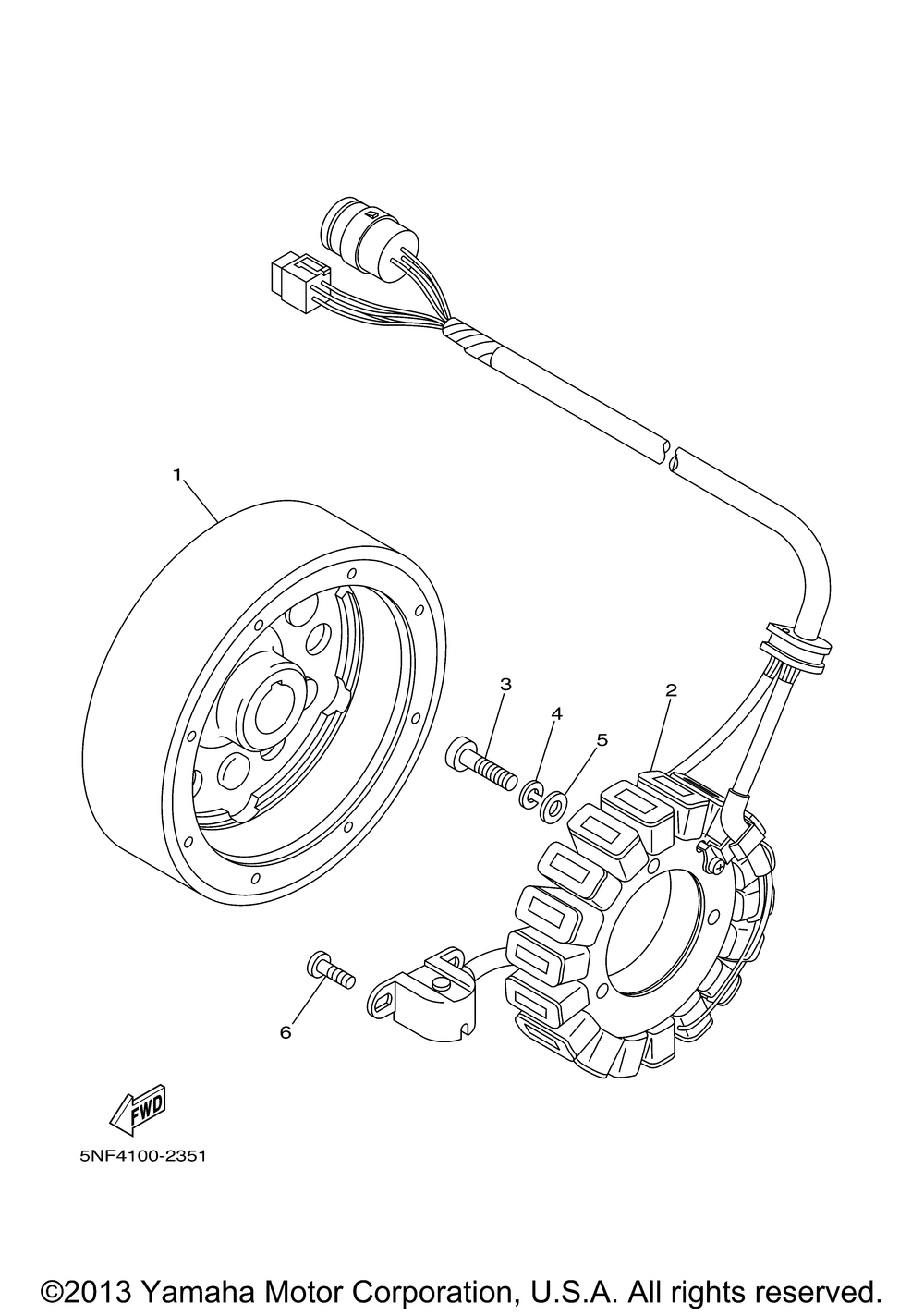 1

3

4

5

2

6

FWD

5NF4100-2351

©2013 Yamaha Motor Corporation, U.S.A. All rights reserved.