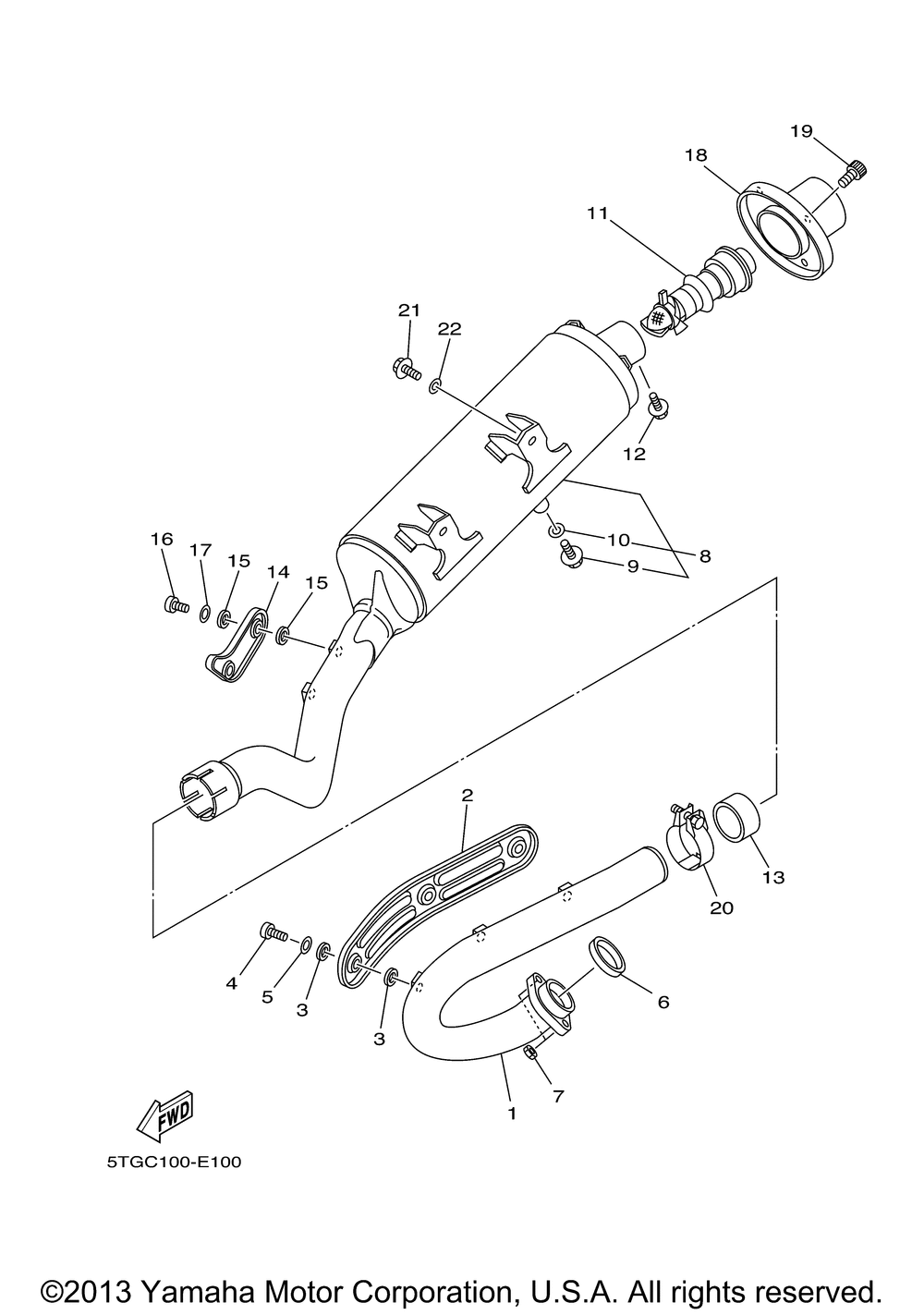 19
18
11
21
22
12
10
8
9
16
17
15
14
15
2
13
20
4
5
3
3
6
7
1
FWD
5TGC100-E100

©2013 Yamaha Motor Corporation, U.S.A. All rights reserved.