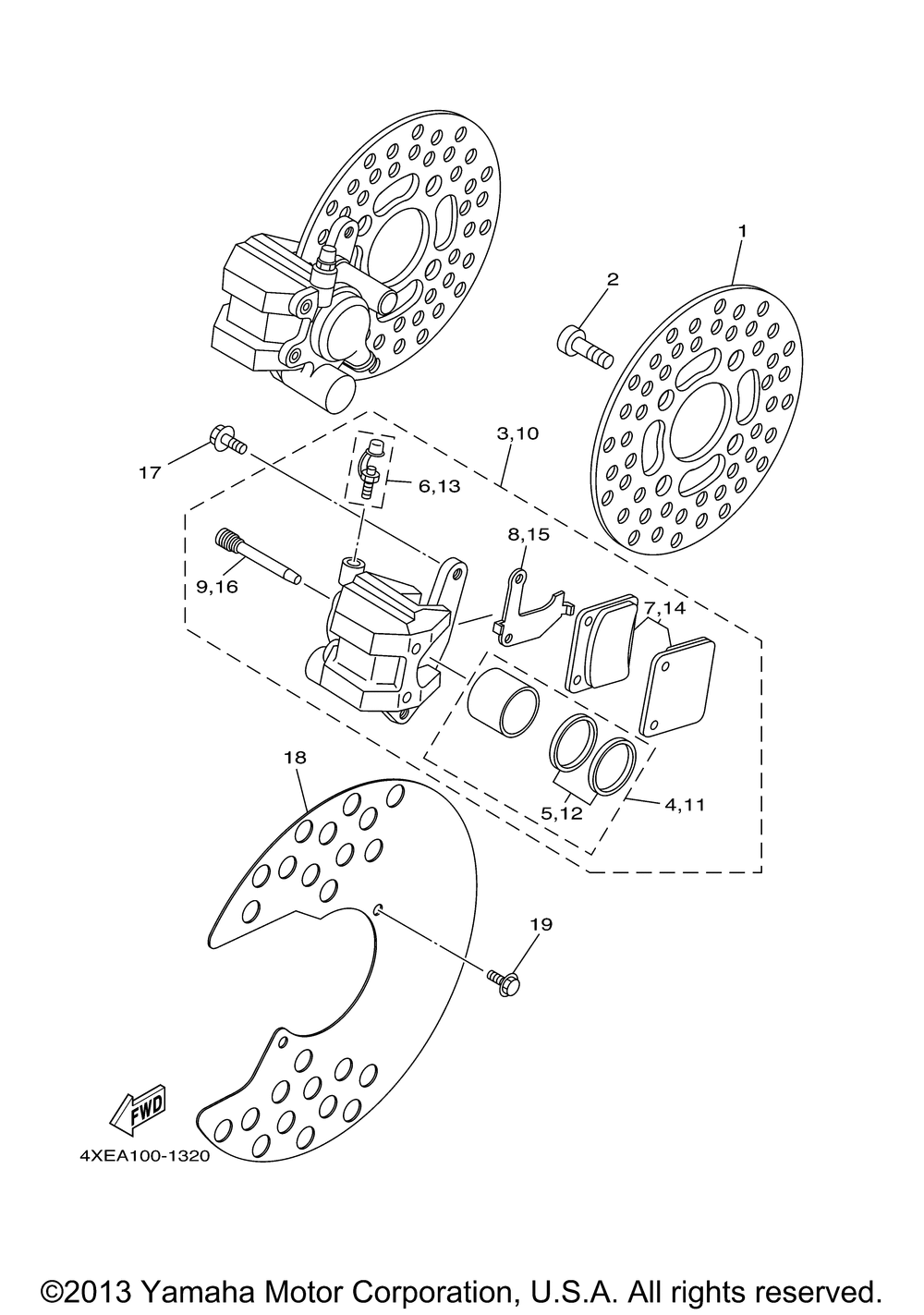 1
2
3,10
17
6,13
8,15
9,16
7,14
18
5,12
4,11
19
FWD
4XEA100-1320

©2013 Yamaha Motor Corporation, U.S.A. All rights reserved.