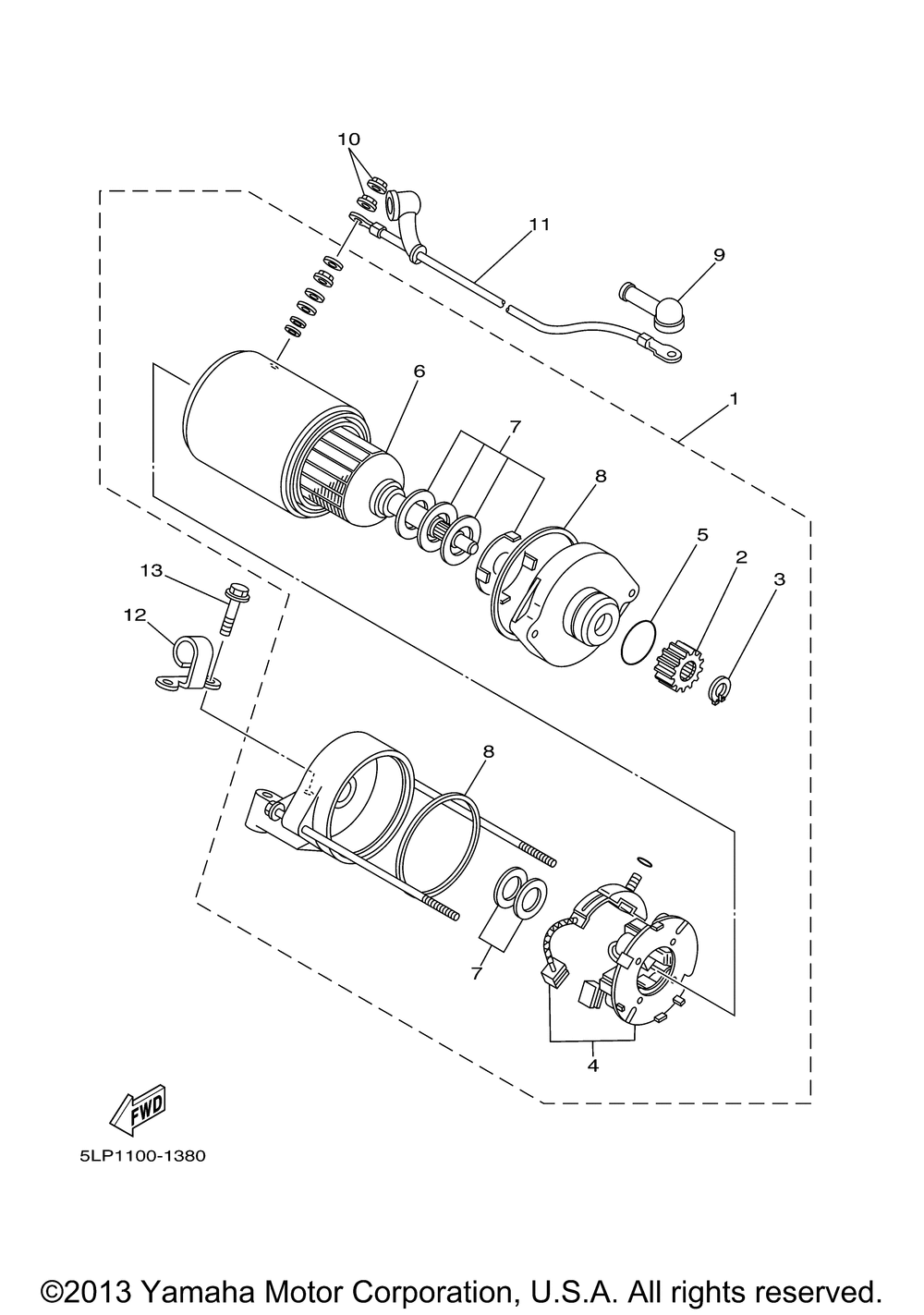 10
11
9
1
6
7
8
5
2
3
13
12
8
7
4
FWD
5LP1100-1380
©2013 Yamaha Motor Corporation, U.S.A. All rights reserved.