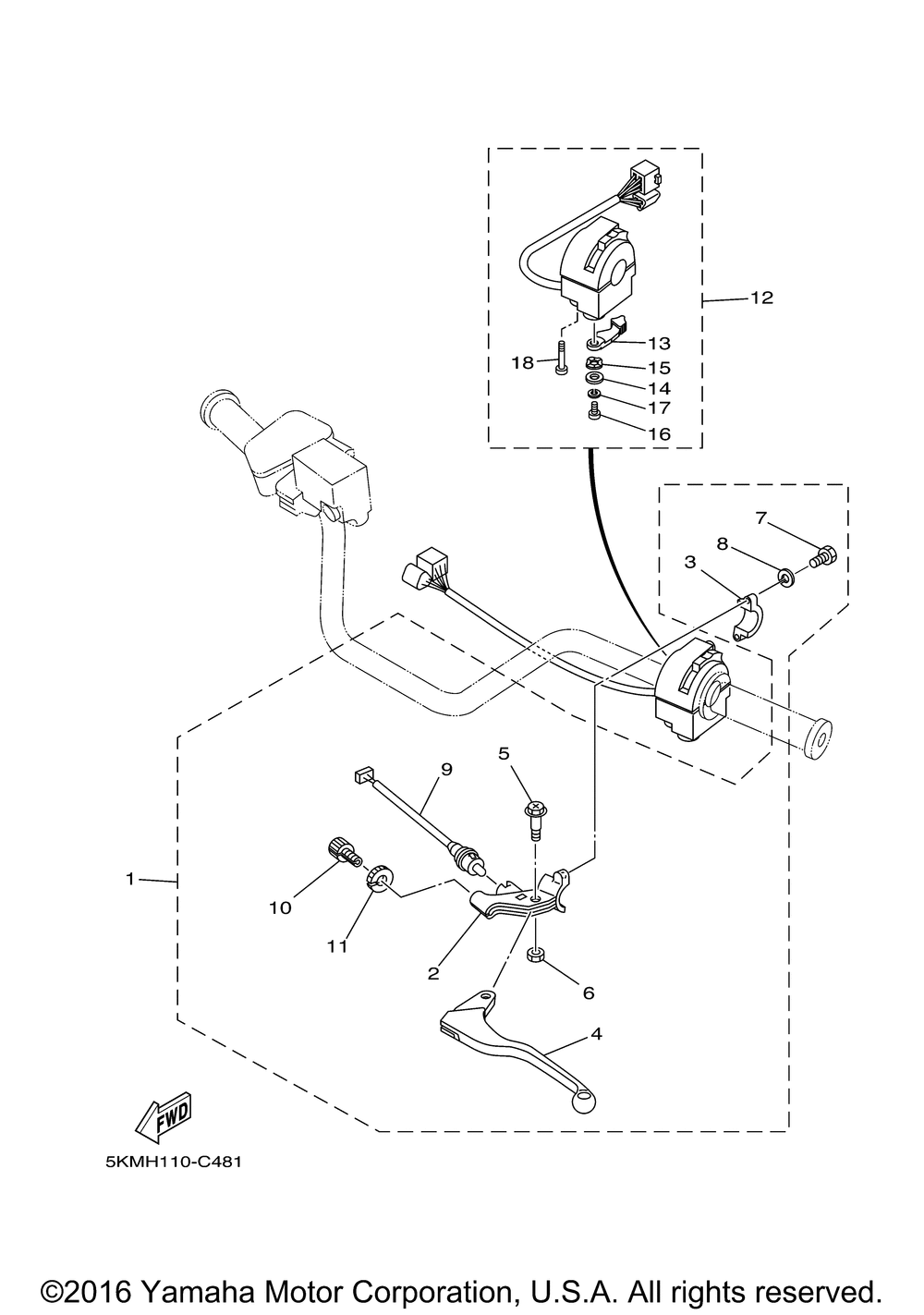 12
13
18
15
14
17
16
7
8
3
9
5
1
10
11
2
6
4
FWD
5KMH110-C481

©2016 Yamaha Motor Corporation, U.S.A. All rights reserved.